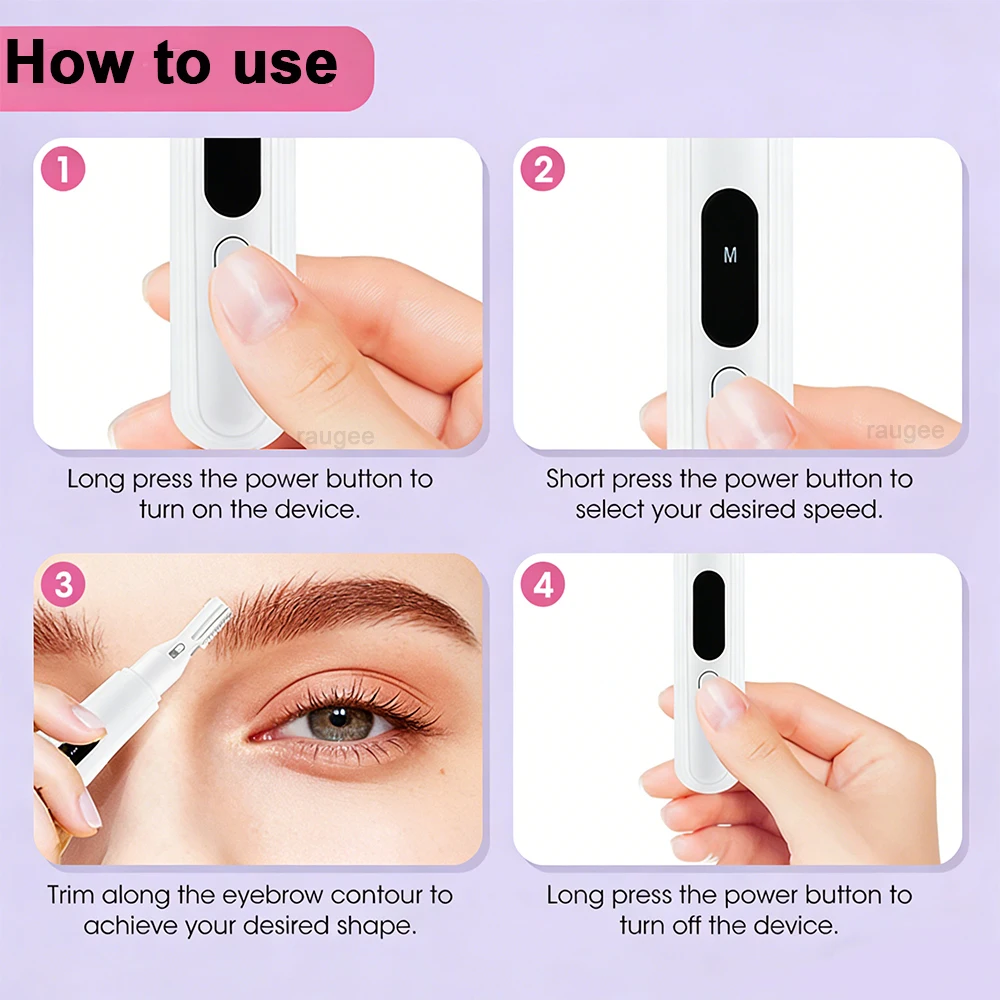 How to use

1

raugee

Long press the power button to turn on the device.

2

M

raugee

Short press the power button to select your desired speed.

3

Trim along the eyebrow contour to achieve your desired shape.

4

Long press the power button to turn off the device.