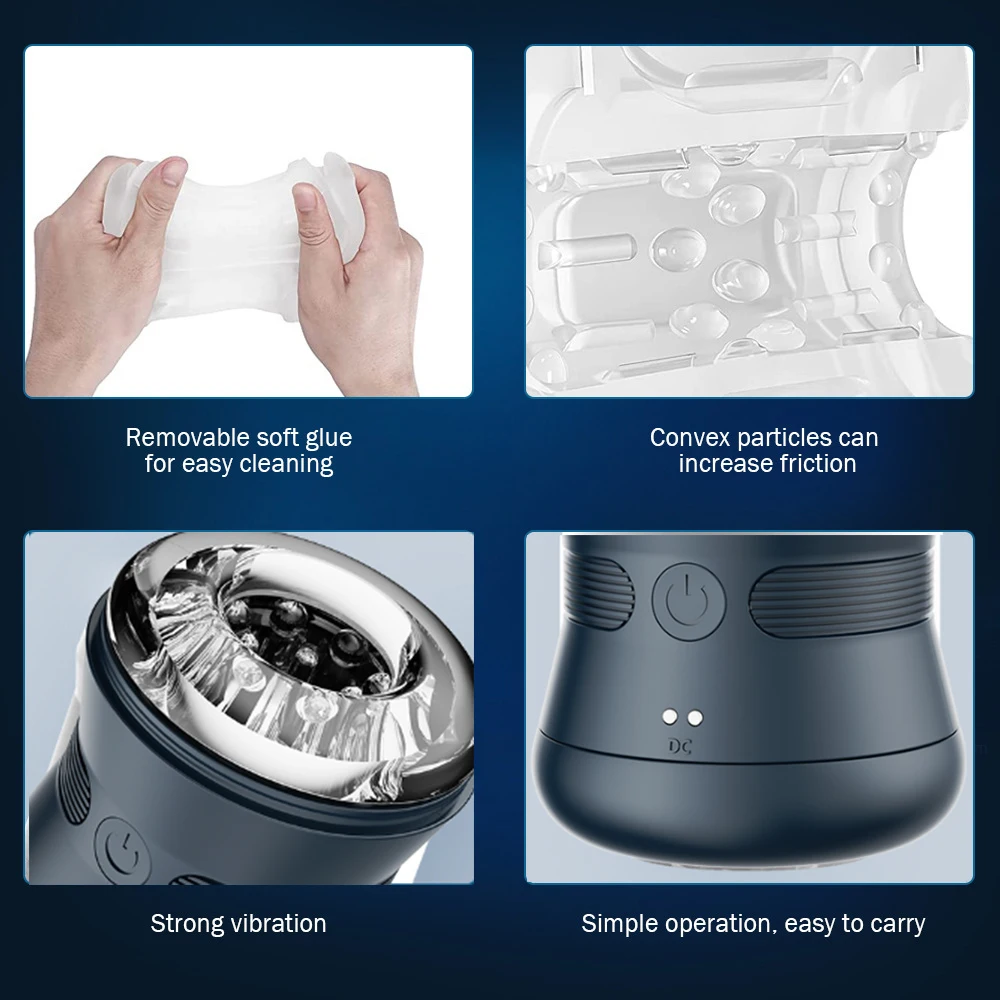 Removable soft glue for easy cleaning

Convex particles can increase friction

DC

Strong vibration

Simple operation, easy to carry