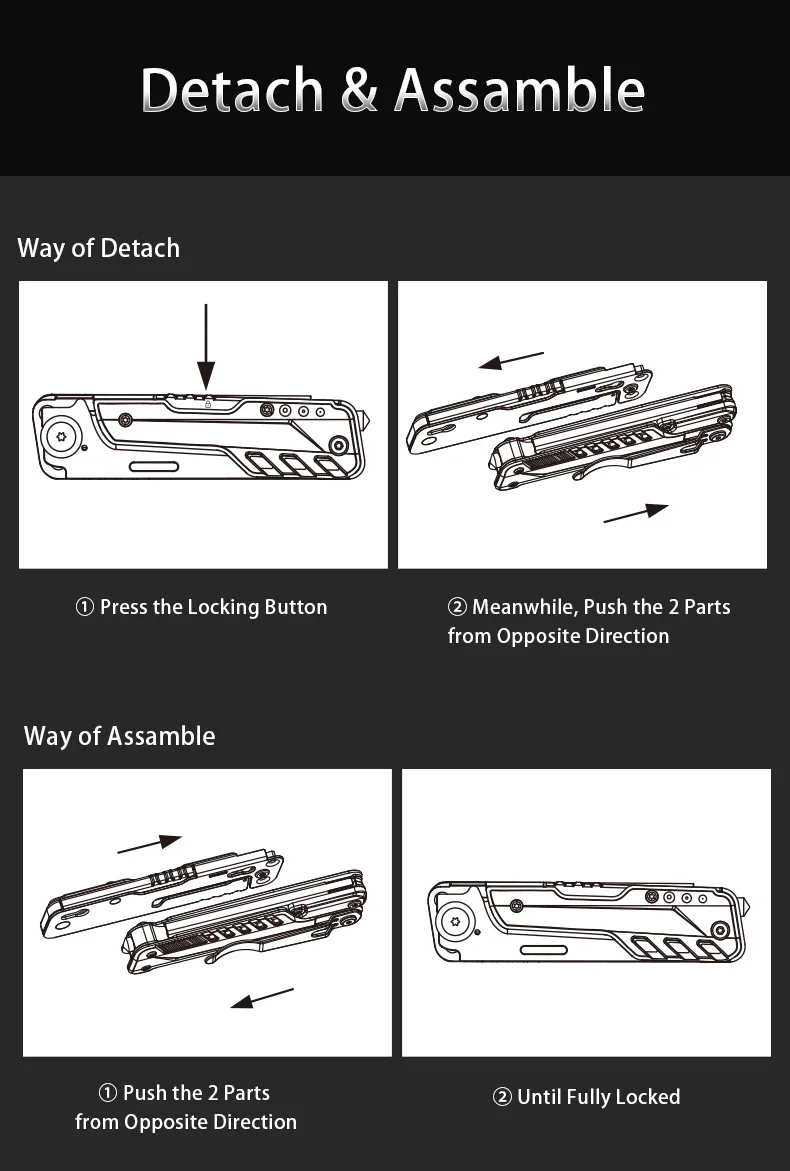 Detach & Assamble

Way of Detach

① Press the Locking Button

② Meanwhile, Push the 2 Parts from Opposite Direction

Way of Assamble

① Push the 2 Parts from Opposite Direction

② Until Fully Locked