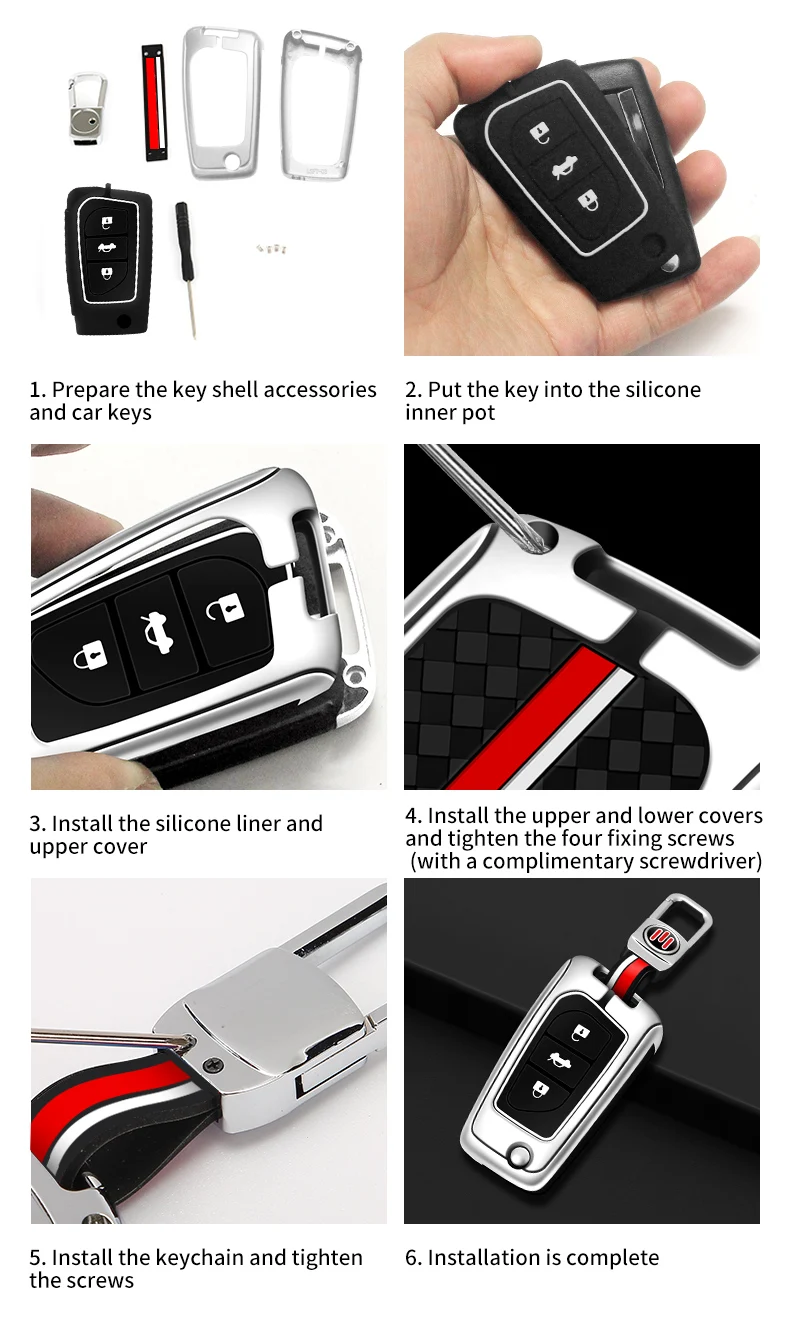 1. Prepare the key shell accessories and car keys

2. Put the key into the silicone inner pot

3. Install the silicone liner and upper cover

4. Install the upper and lower covers and tighten the four fixing screws (with a complimentary screwdriver)

5. Install the keychain and tighten the screws

6. Installation is complete