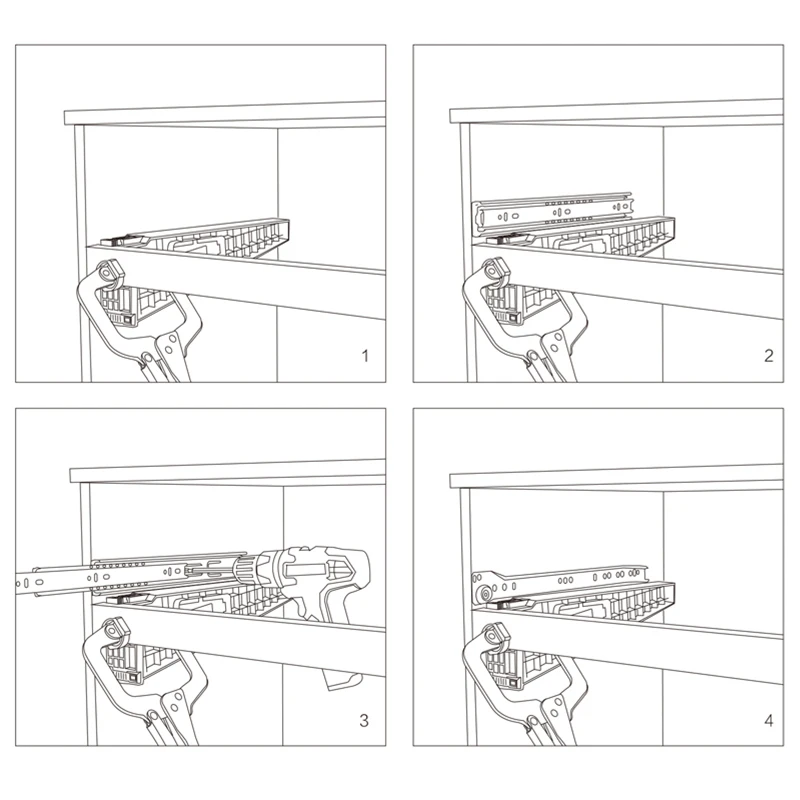 1

2

3

4