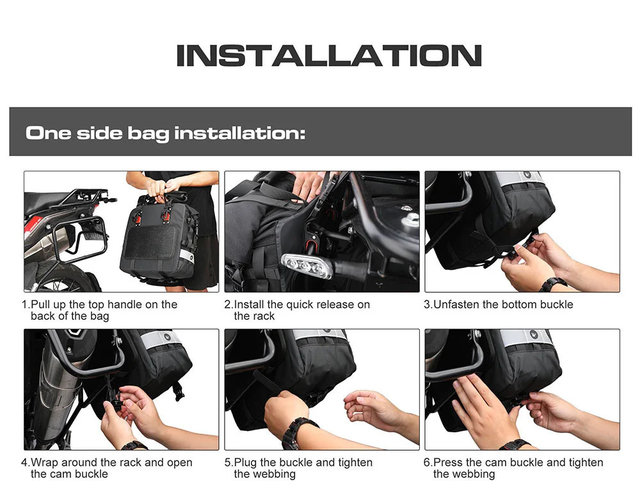 INSTALLATION

One side bag installation:

1.Pull up the top handle on the back of the bag

2.Install the quick release on the rack

3.Unfasten the bottom buckle

4.Wrap around the rack and open the cam buckle

5.Plug the buckle and tighten the webbing

6.Press the cam buckle and tighten the webbing