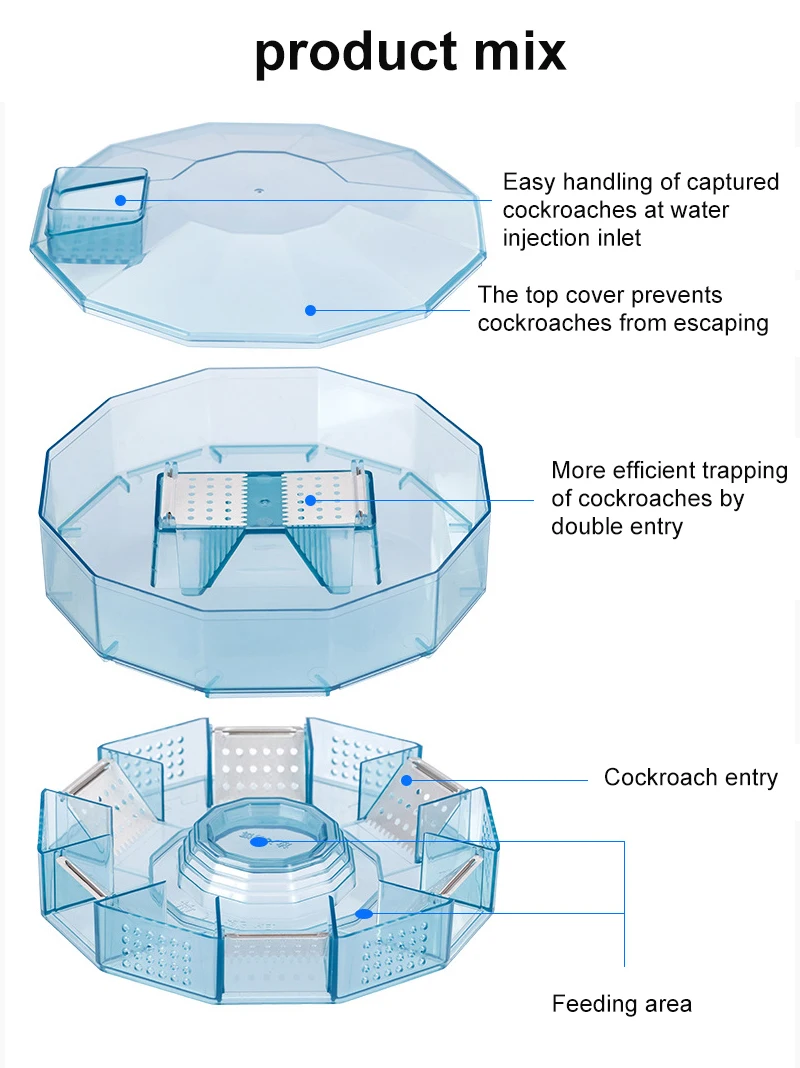 product mix

Easy handling of captured cockroaches at water injection inlet

The top cover prevents cockroaches from escaping

More efficient trapping of cockroaches by double entry

Cockroach entry

Feeding area