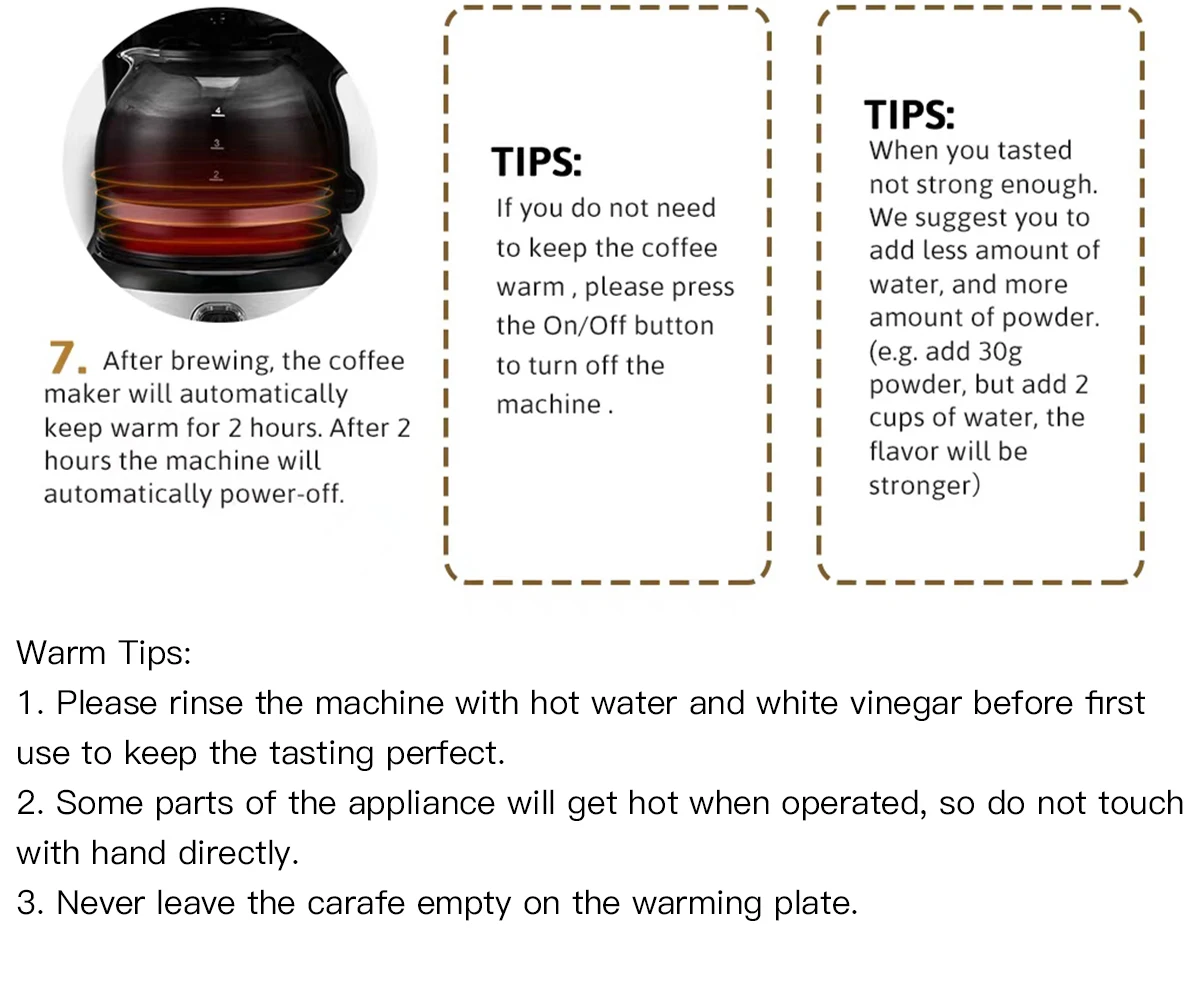 4
3
2

7. After brewing, the coffee maker will automatically keep warm for 2 hours. After 2 hours the machine will automatically power-off.

TIPS:
If you do not need to keep the coffee warm , please press the On/Off button to turn off the machine .

TIPS:
When you tasted not strong enough. We suggest you to add less amount of water, and more amount of powder. (e.g. add 30g powder, but add 2 cups of water, the flavor will be stronger)

Warm Tips:
1. Please rinse the machine with hot water and white vinegar before first use to keep the tasting perfect.
2. Some parts of the appliance will get hot when operated, so do not touch with hand directly.
3. Never leave the carafe empty on the warming plate.