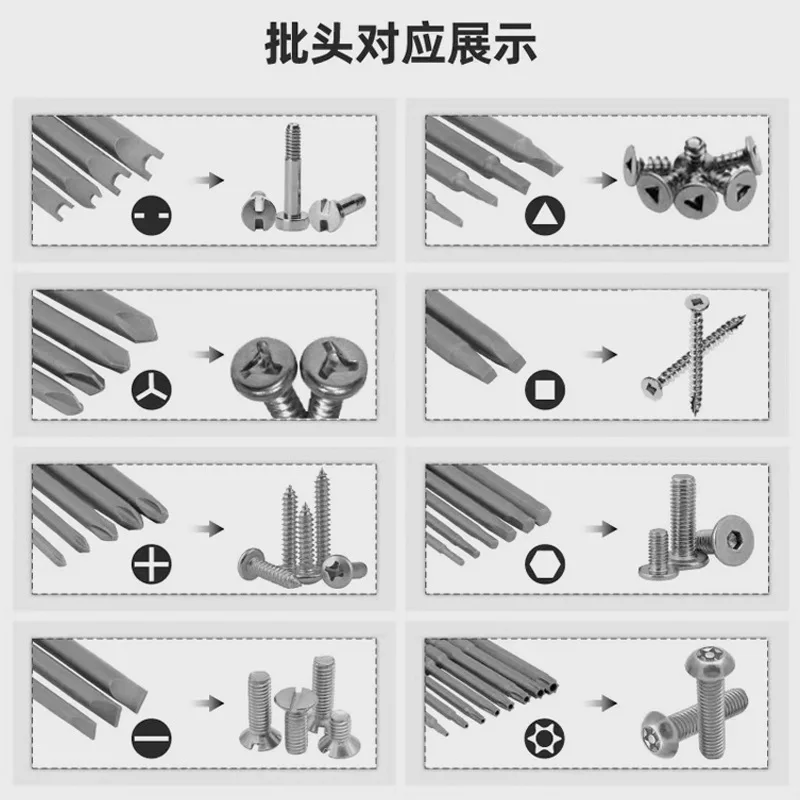 批头对应展示