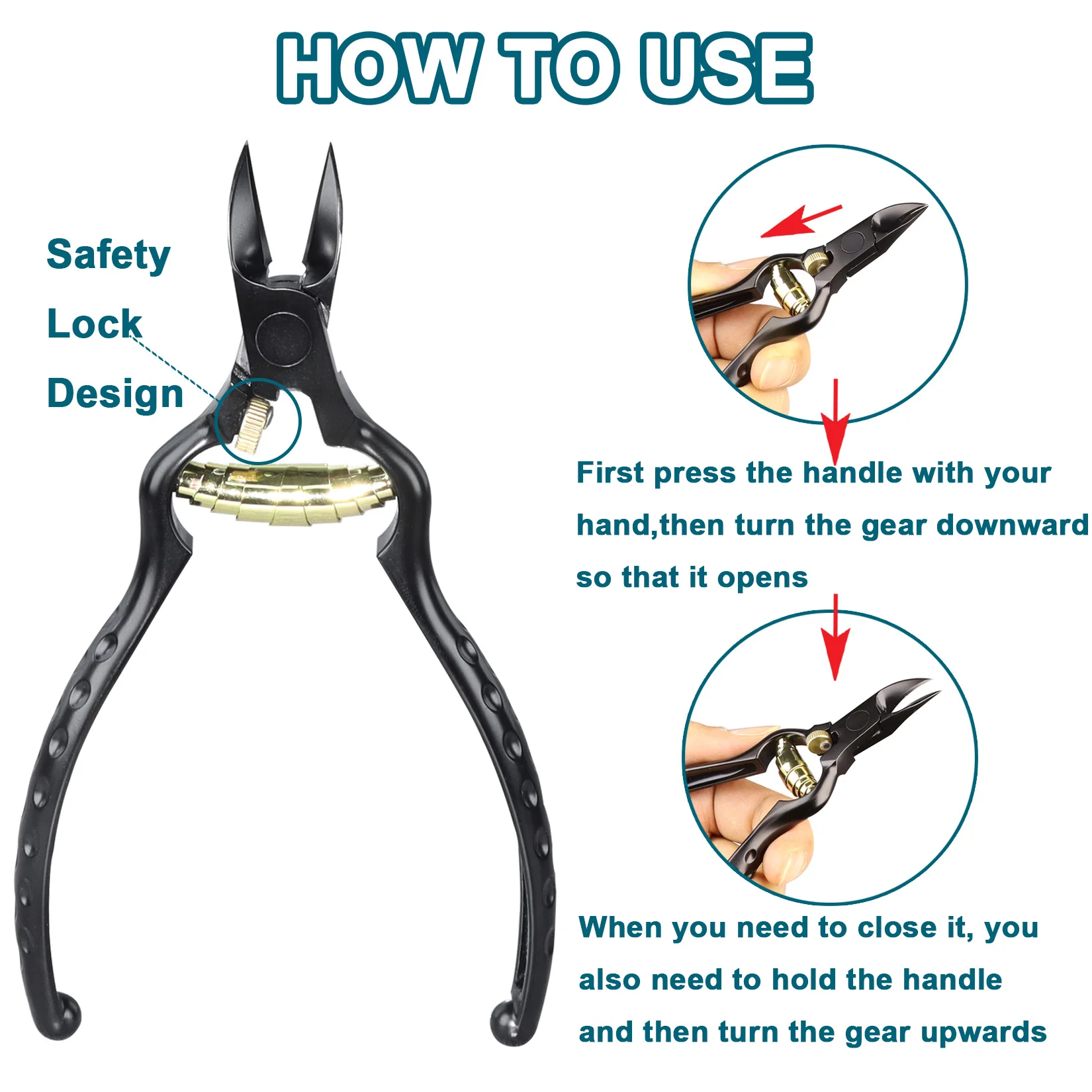 HOW TO USE

Safety
Lock
Design

First press the handle with your hand,then turn the gear downward so that it opens

When you need to close it, you also need to hold the handle and then turn the gear upwards