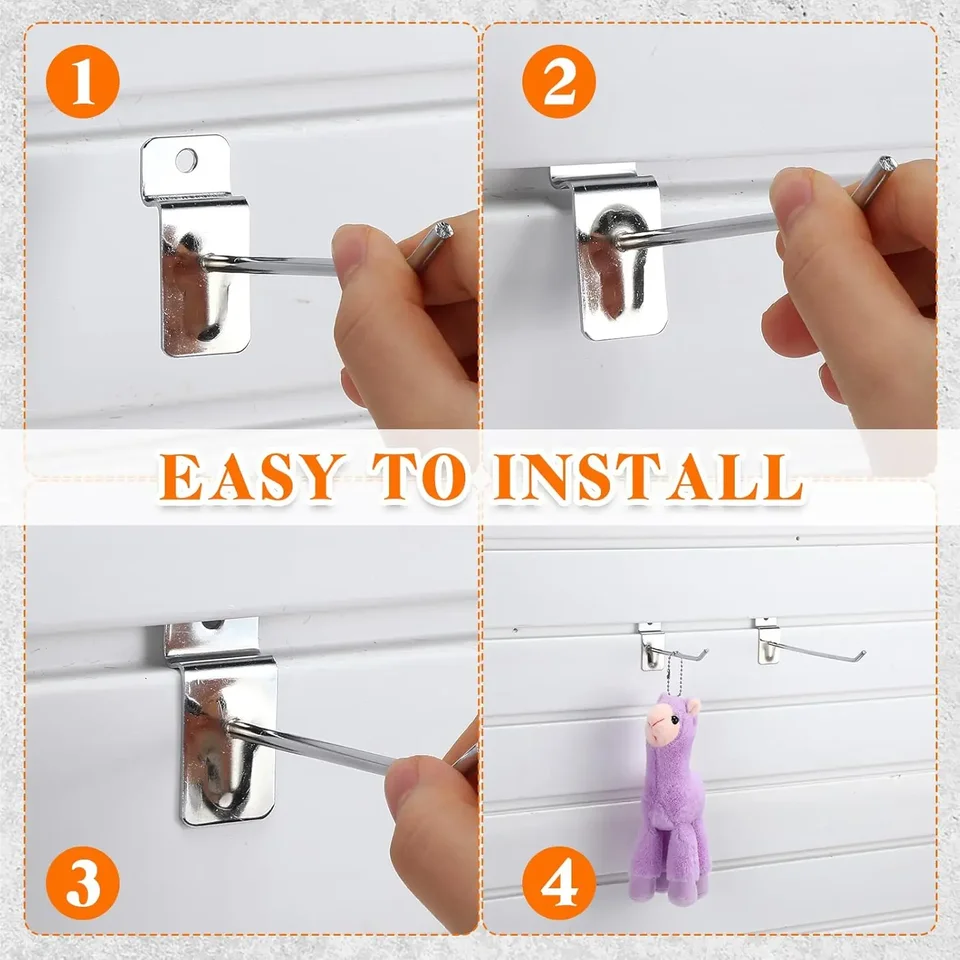 1

2

EASY TO INSTALL

3

4