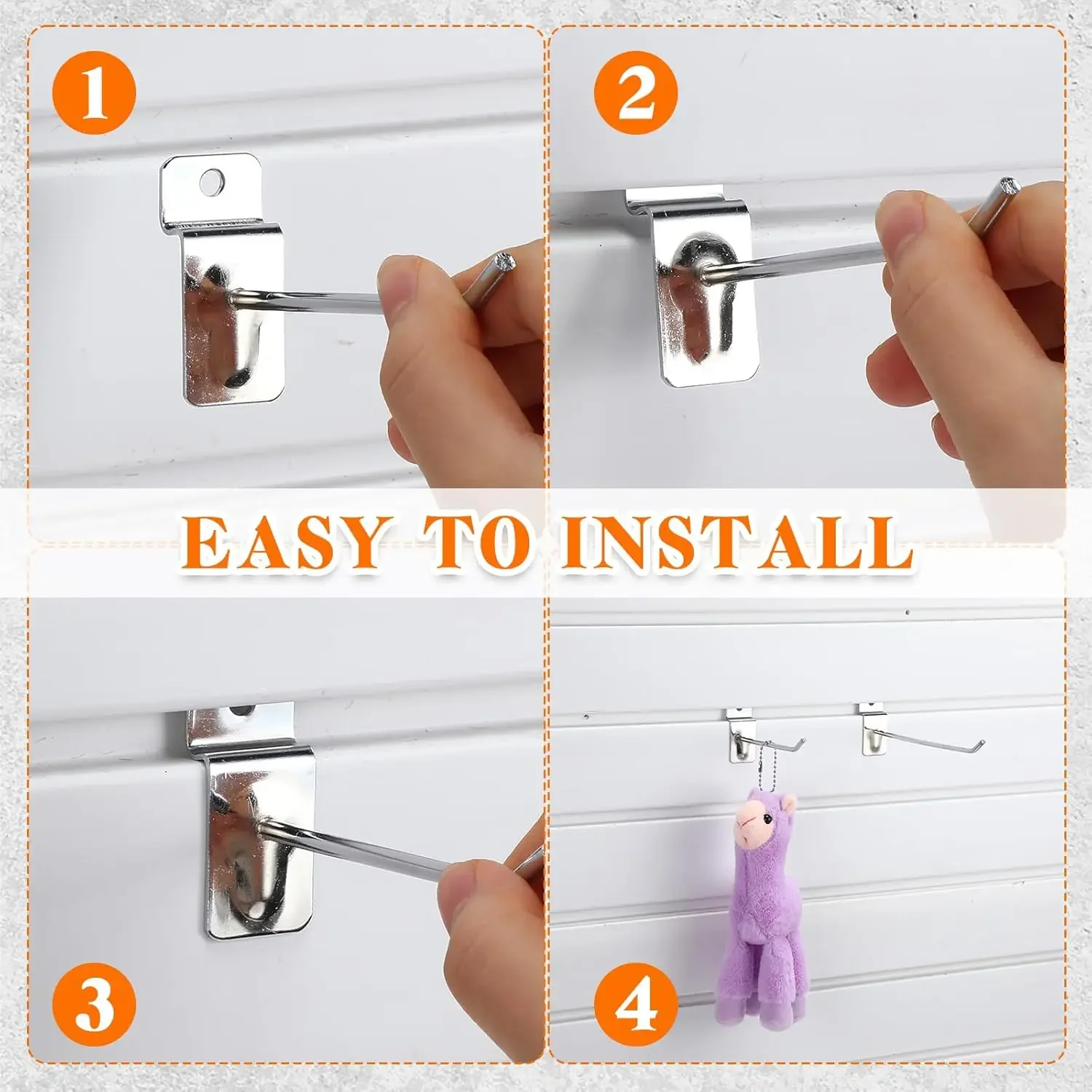 1

2

EASY TO INSTALL

3

4