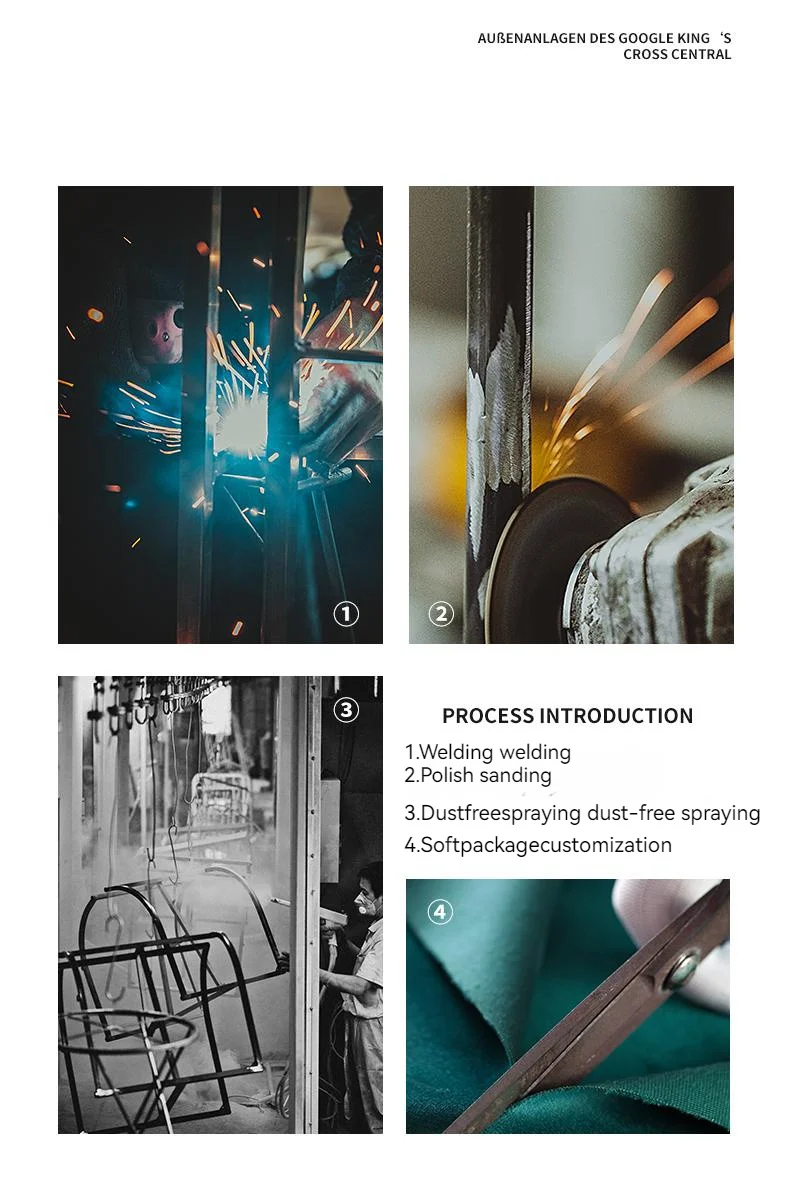 AUßENANLAGEN DES GOOGLE KING 'S CROSS CENTRAL

①

②

③

PROCESS INTRODUCTION

1.Welding welding
2.Polish sanding
3.Dustfreespraying dust-free spraying
4.Softpackagecustomization

④