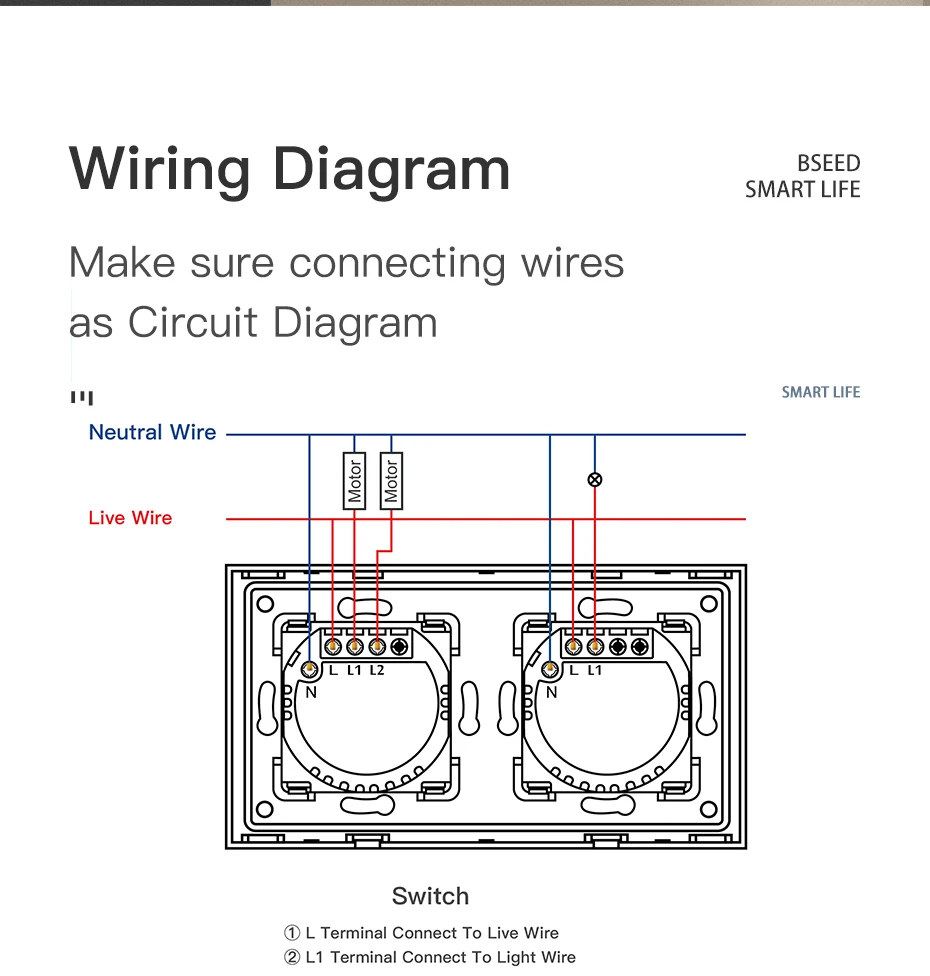 Wiring Diagram

BSEED
SMART LIFE

Make sure connecting wires as Circuit Diagram

SMART LIFE

Neutral Wire

Live Wire

Motor

Motor

L L1 L2

N

L L1

N

Switch

① L Terminal Connect To Live Wire
② L1 Terminal Connect To Light Wire