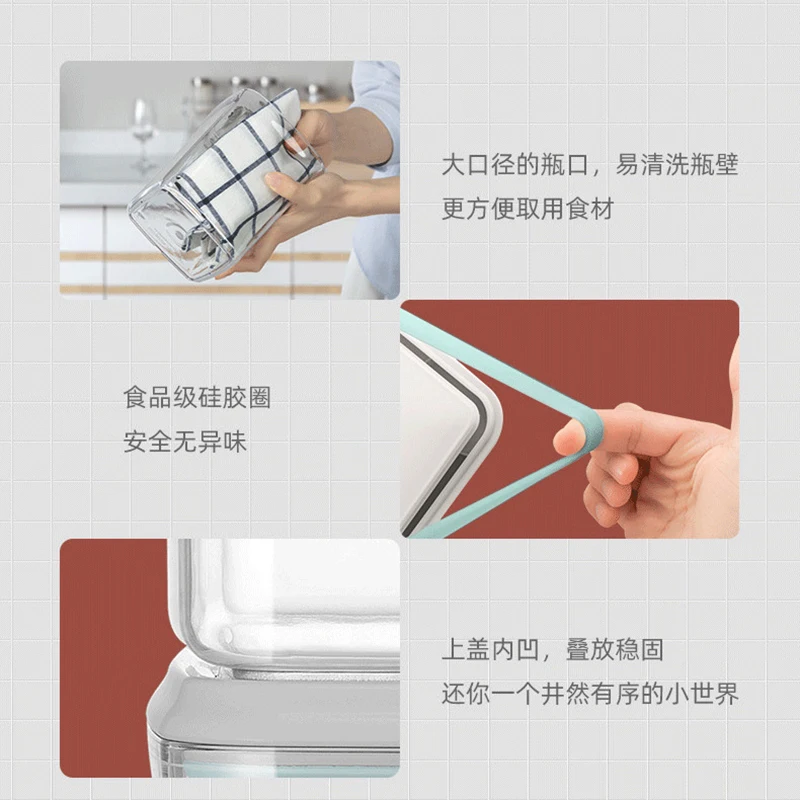 大口径的瓶口，易清洗瓶壁
更方便取用食材

食品级硅胶圈
安全无异味

上盖内凹，叠放稳固
还你一个井然有序的小世界