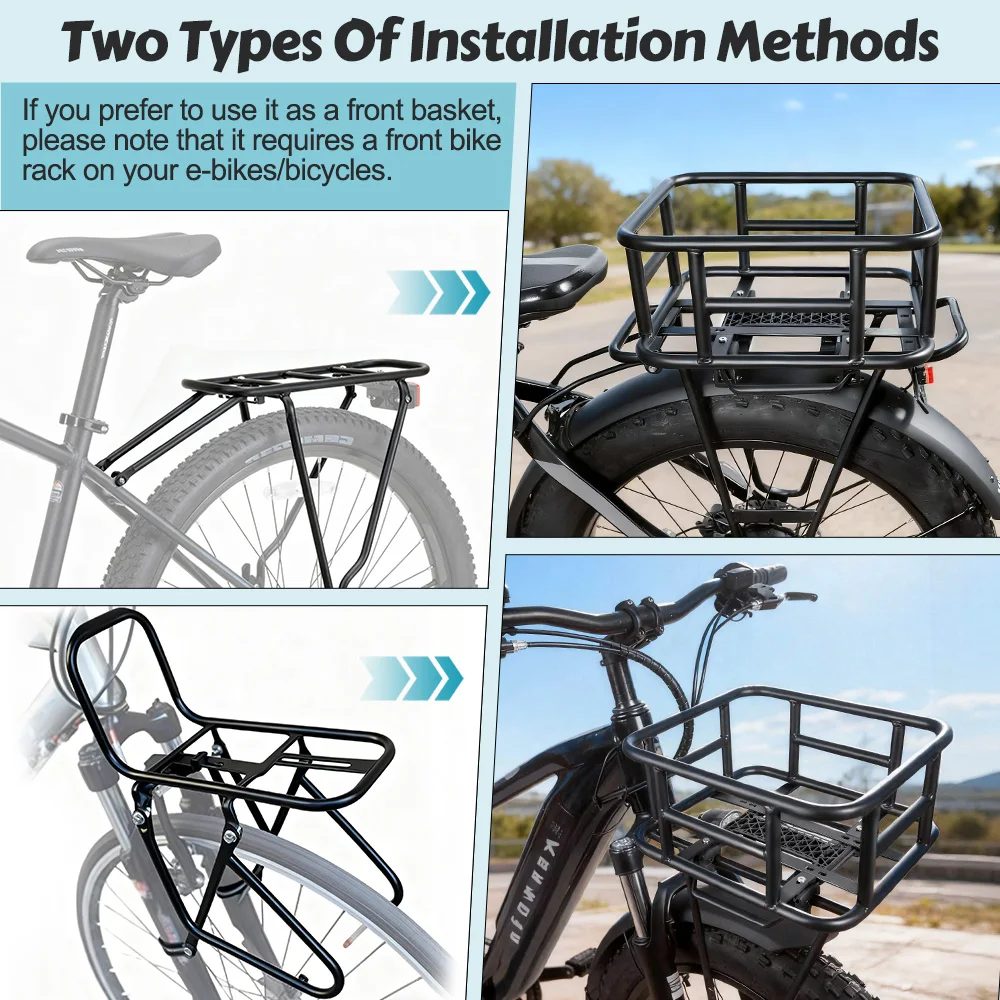 Two Types Of Installation Methods

If you prefer to use it as a front basket, please note that it requires a front bike rack on your e-bikes/bicycles.