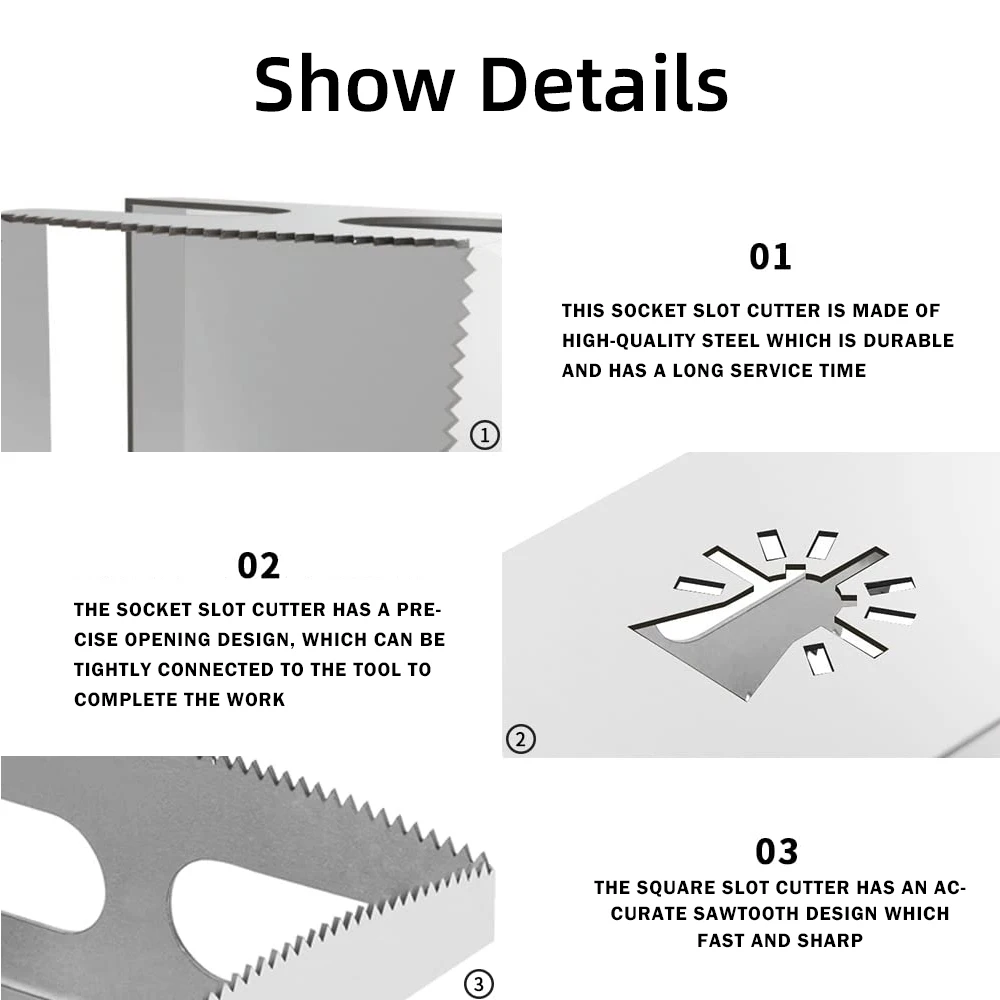 Show Details

①

01

THIS SOCKET SLOT CUTTER IS MADE OF HIGH-QUALITY STEEL WHICH IS DURABLE AND HAS A LONG SERVICE TIME

02

THE SOCKET SLOT CUTTER HAS A PRECISE OPENING DESIGN, WHICH CAN BE TIGHTLY CONNECTED TO THE TOOL TO COMPLETE THE WORK

②

③

03

THE SQUARE SLOT CUTTER HAS AN ACCURATE SAWTOOTH DESIGN WHICH FAST AND SHARP