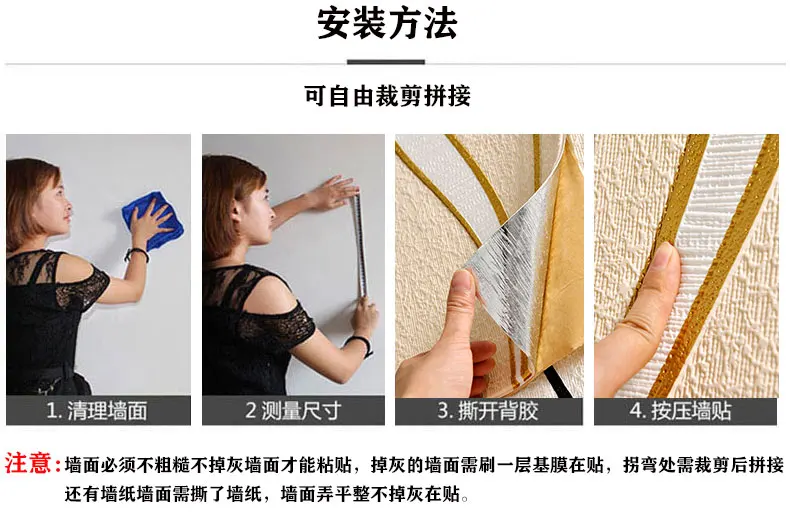 安装方法

可自由裁剪拼接

1. 清理墙面

2 测量尺寸

3. 撕开背胶

4. 按压墙贴

注意：墙面必须不粗糙不掉灰墙面才能粘贴，掉灰的墙面需刷一层基膜在贴，拐弯处需裁剪后拼接还有墙纸墙面需撕了墙纸，墙面弄平整不掉灰在贴。