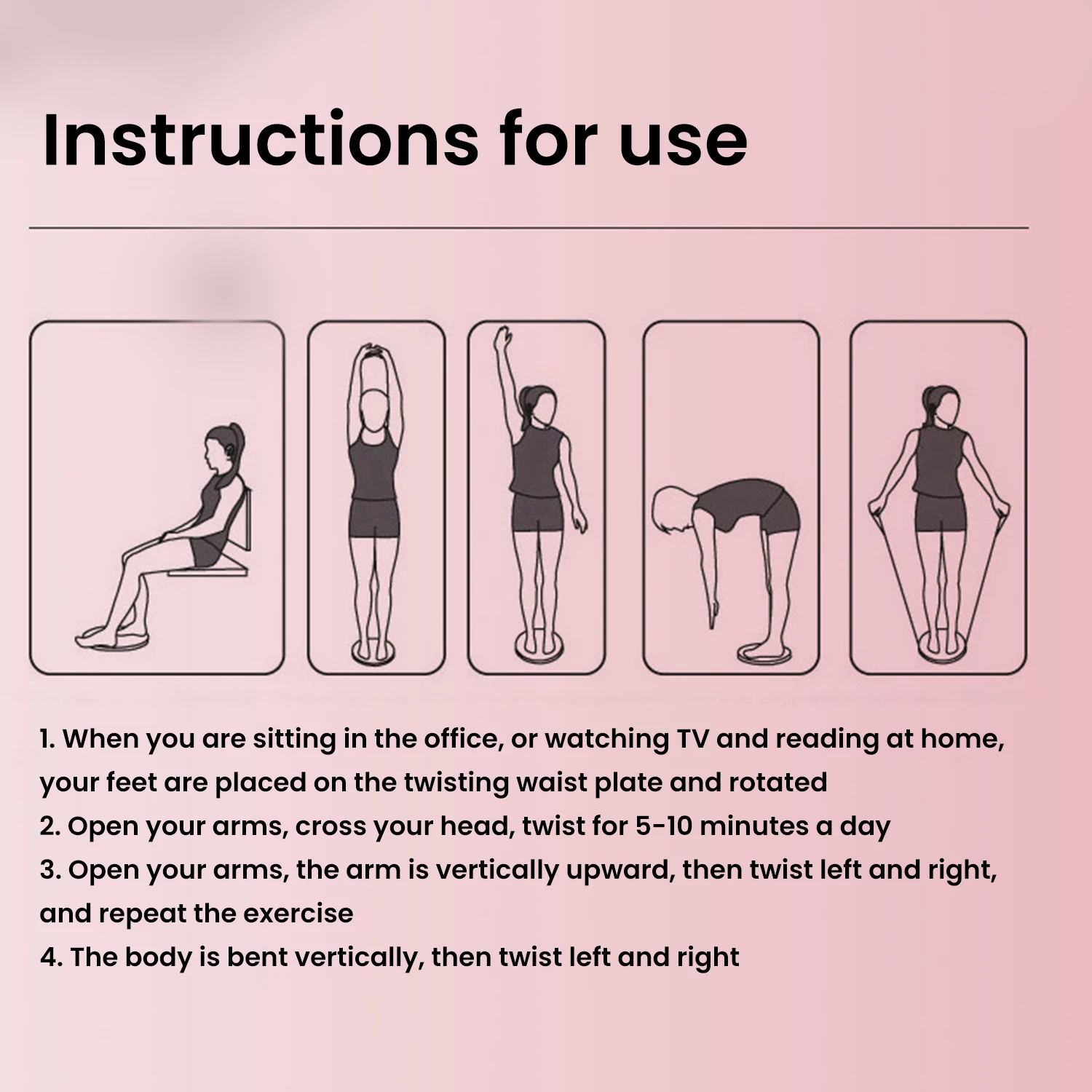 Instructions for use

1. When you are sitting in the office, or watching TV and reading at home, your feet are placed on the twisting waist plate and rotated
2. Open your arms, cross your head, twist for 5-10 minutes a day
3. Open your arms, the arm is vertically upward, then twist left and right, and repeat the exercise
4. The body is bent vertically, then twist left and right