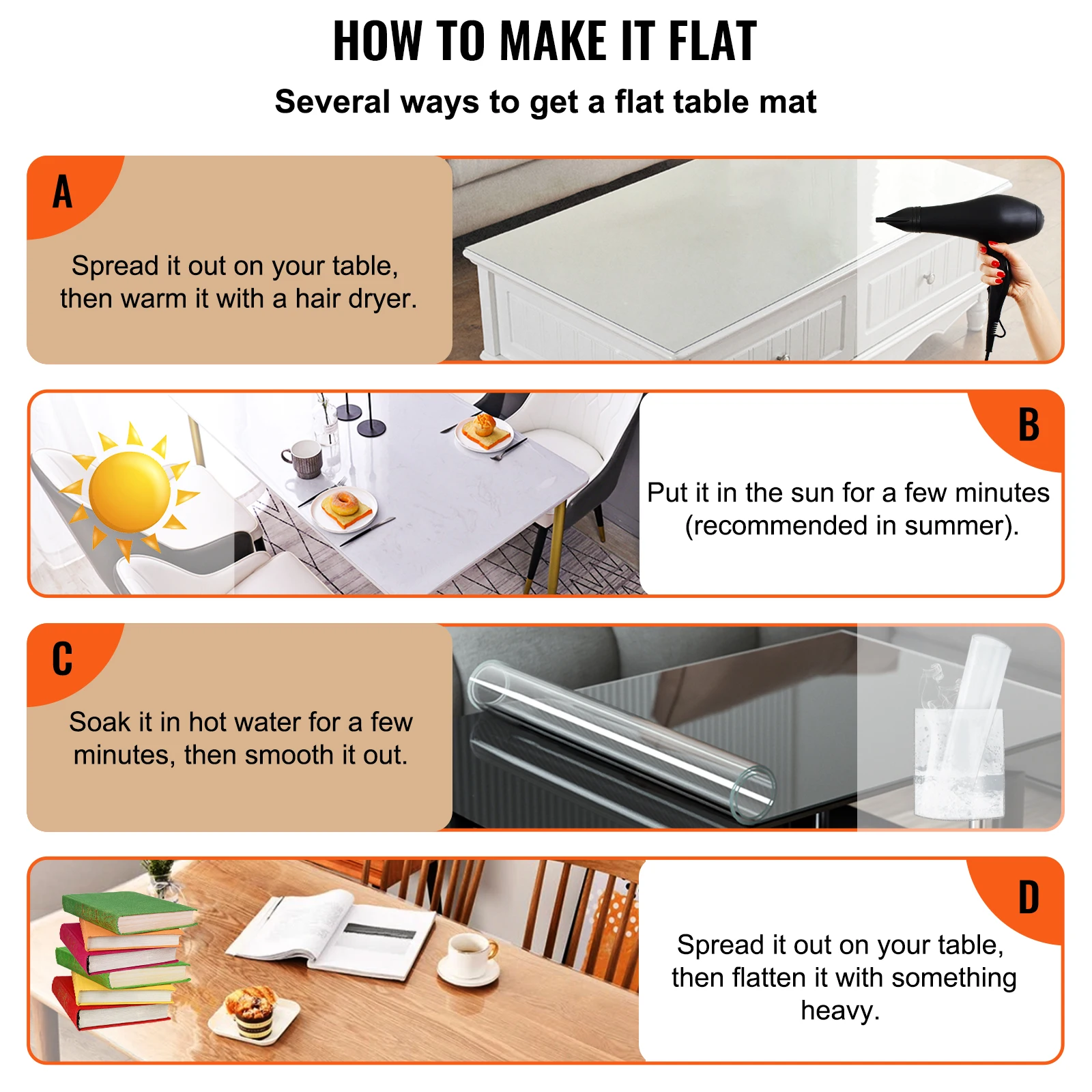 HOW TO MAKE IT FLAT

Several ways to get a flat table mat

A

Spread it out on your table, then warm it with a hair dryer.

B

Put it in the sun for a few minutes (recommended in summer).

C

Soak it in hot water for a few minutes, then smooth it out.

D

Spread it out on your table, then flatten it with something heavy.