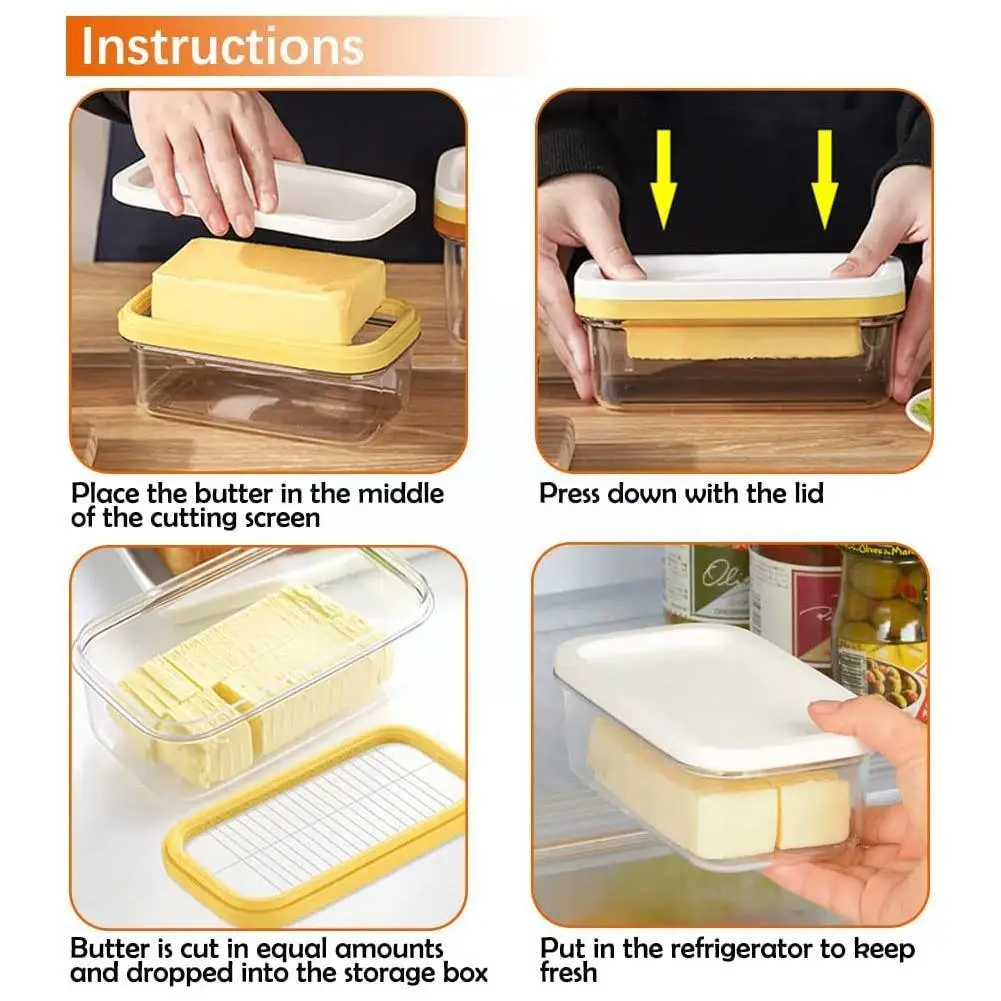 Instructions

Place the butter in the middle of the cutting screen

Press down with the lid

Butter is cut in equal amounts and dropped into the storage box

Put in the refrigerator to keep fresh