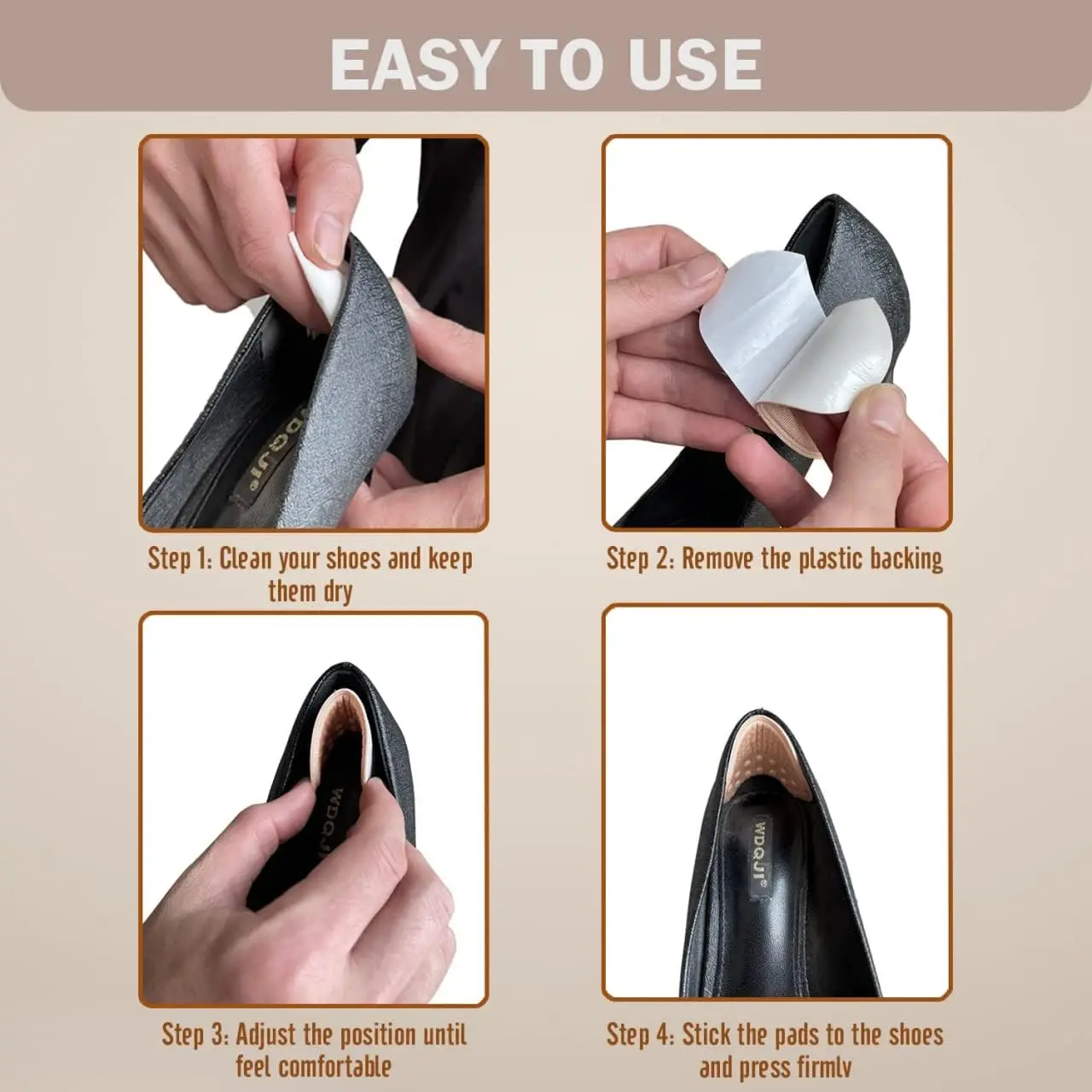 EASY TO USE

WDQJI

Step 1: Clean your shoes and keep them dry

Step 2: Remove the plastic backing

WDQJI

Step 3: Adjust the position until feel comfortable

WDQJI

Step 4: Stick the pads to the shoes and press firmly