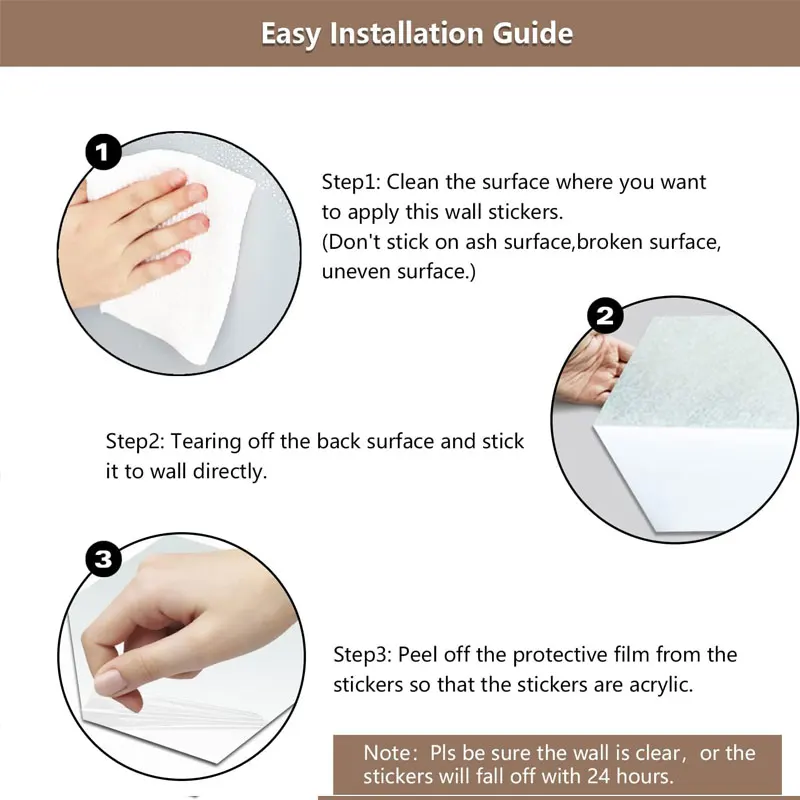 Easy Installation Guide

1

Step1: Clean the surface where you want to apply this wall stickers.
(Don't stick on ash surface,broken surface, uneven surface.)

2

Step2: Tearing off the back surface and stick it to wall directly.

3

Step3: Peel off the protective film from the stickers so that the stickers are acrylic.

Note: Pls be sure the wall is clear, or the stickers will fall off with 24 hours.