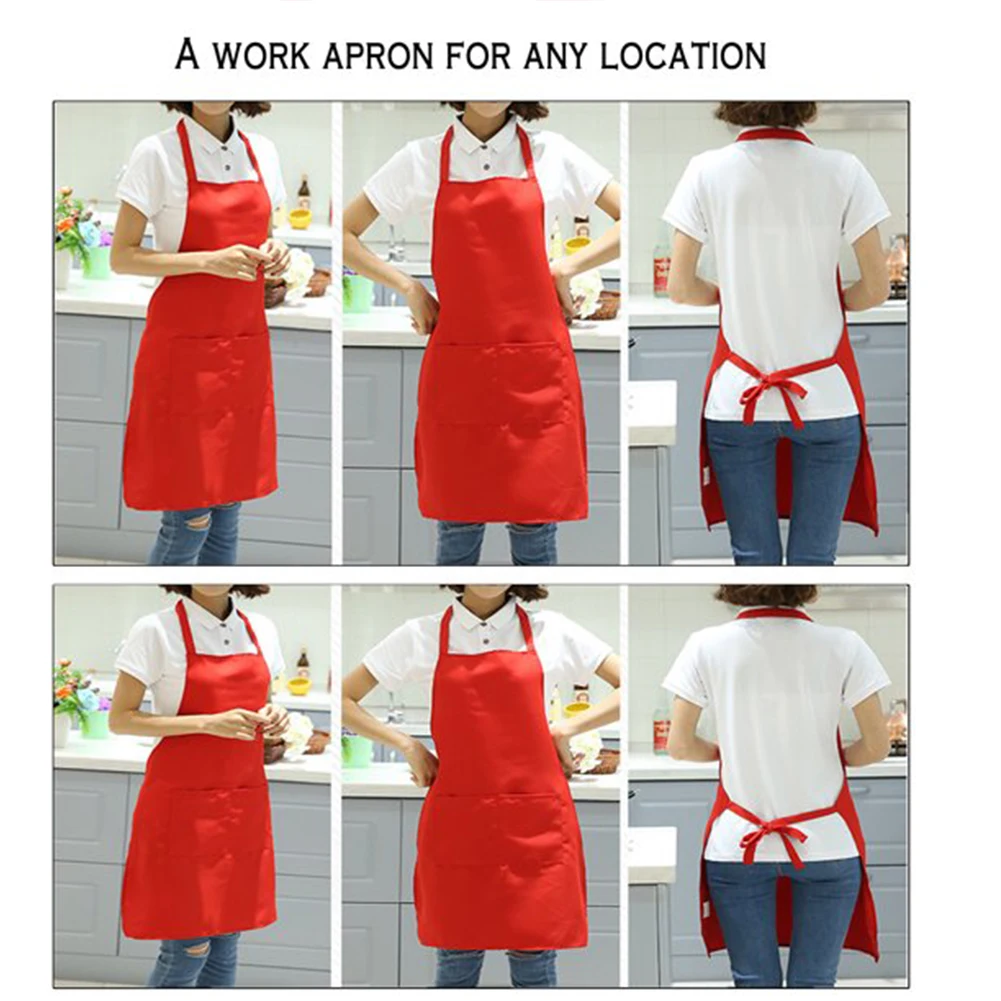 A WORK APRON FOR ANY LOCATION