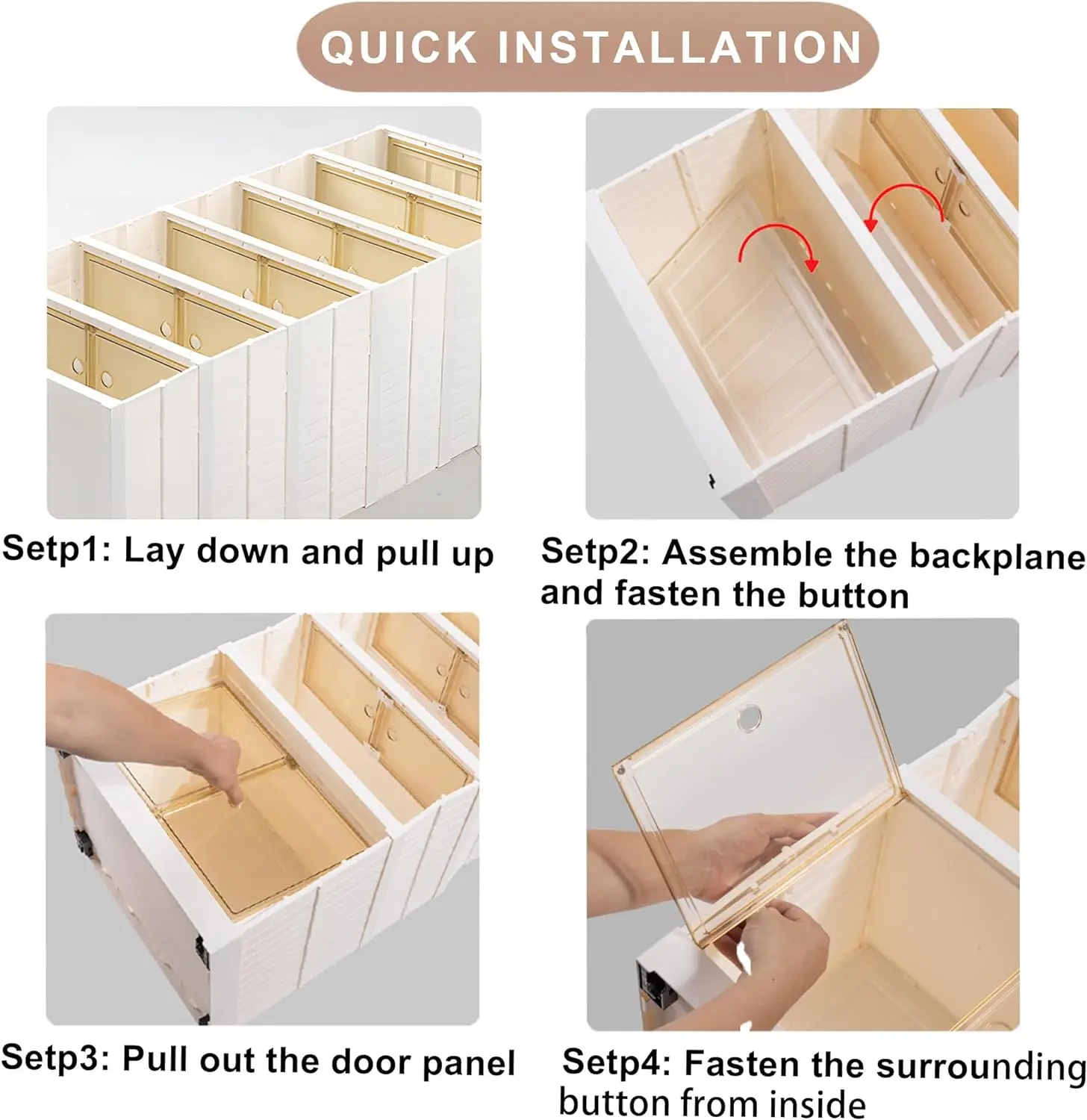 QUICK INSTALLATION

Setp1: Lay down and pull up

Setp2: Assemble the backplane and fasten the button

Setp3: Pull out the door panel

Setp4: Fasten the surrounding button from inside