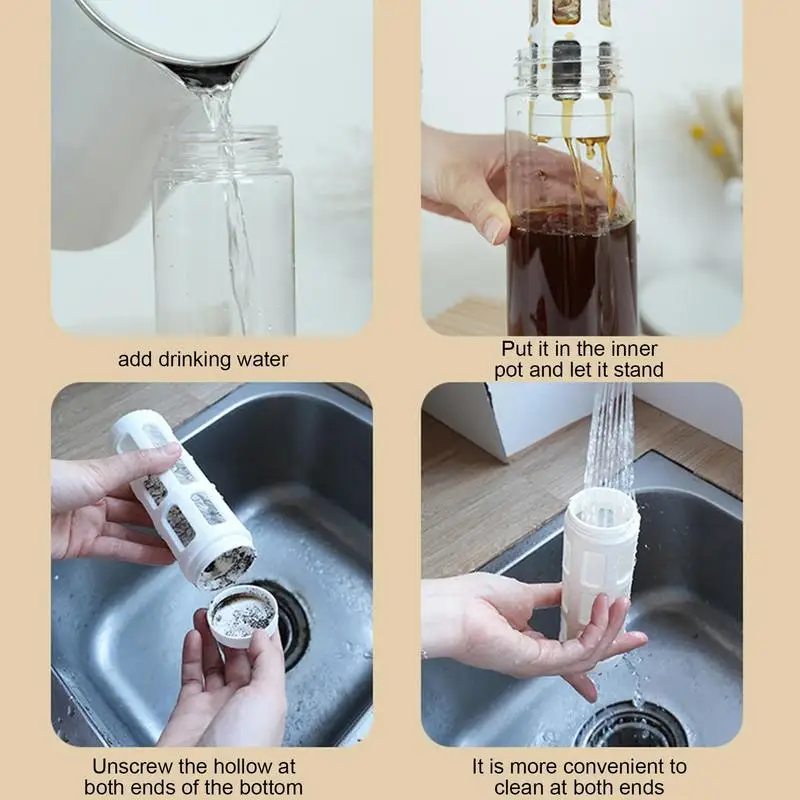 add drinking water

Put it in the inner pot and let it stand

Unscrew the hollow at both ends of the bottom

It is more convenient to clean at both ends