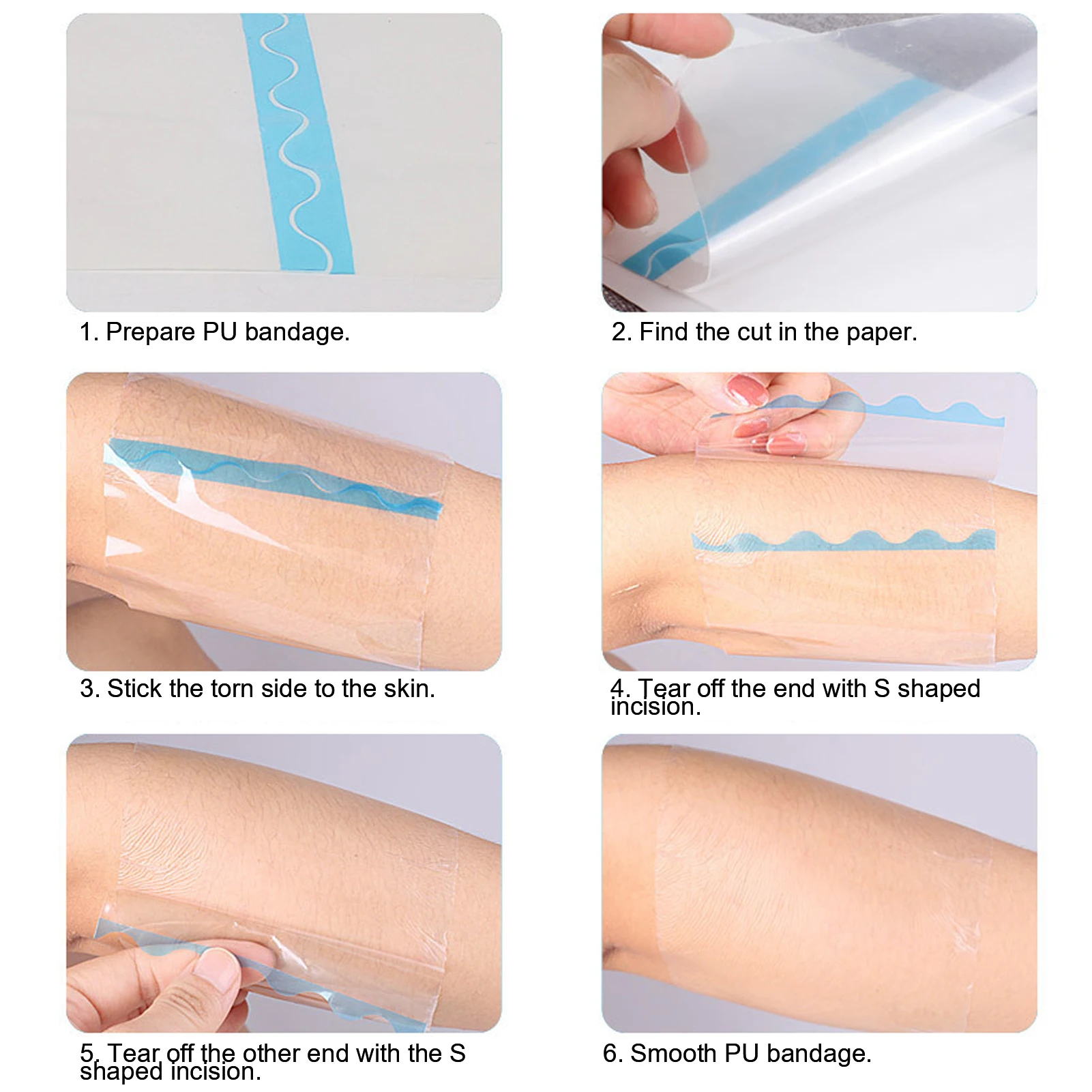 1. Prepare PU bandage.

2. Find the cut in the paper.

3. Stick the torn side to the skin.

4. Tear off the end with S shaped incision.

5. Tear off the other end with the S shaped incision.

6. Smooth PU bandage.