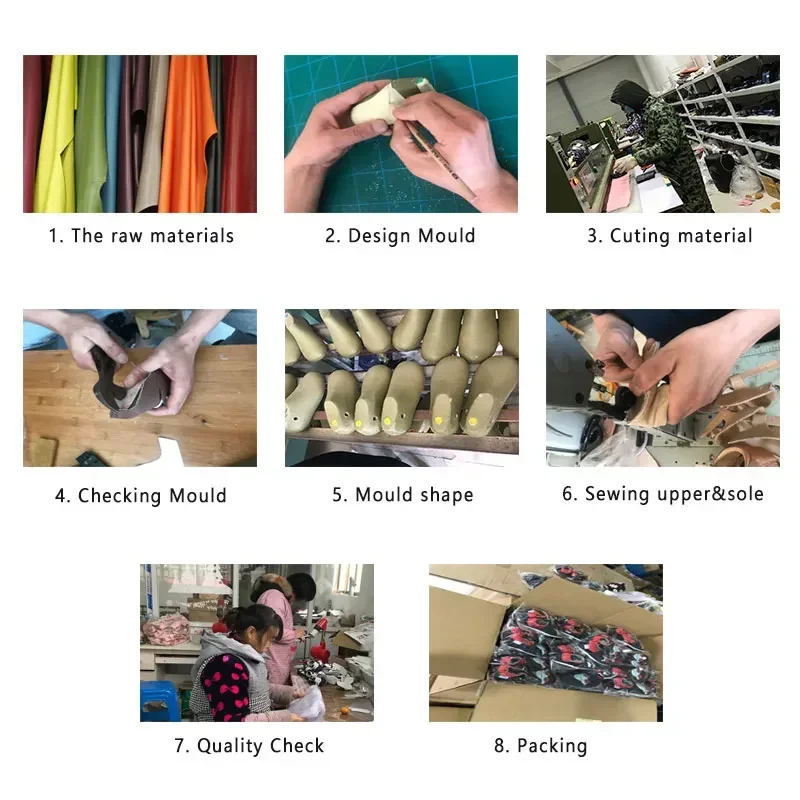 1. The raw materials

2. Design Mould

3. Cuting material

4. Checking Mould

5. Mould shape

6. Sewing upper&sole

7. Quality Check

8. Packing