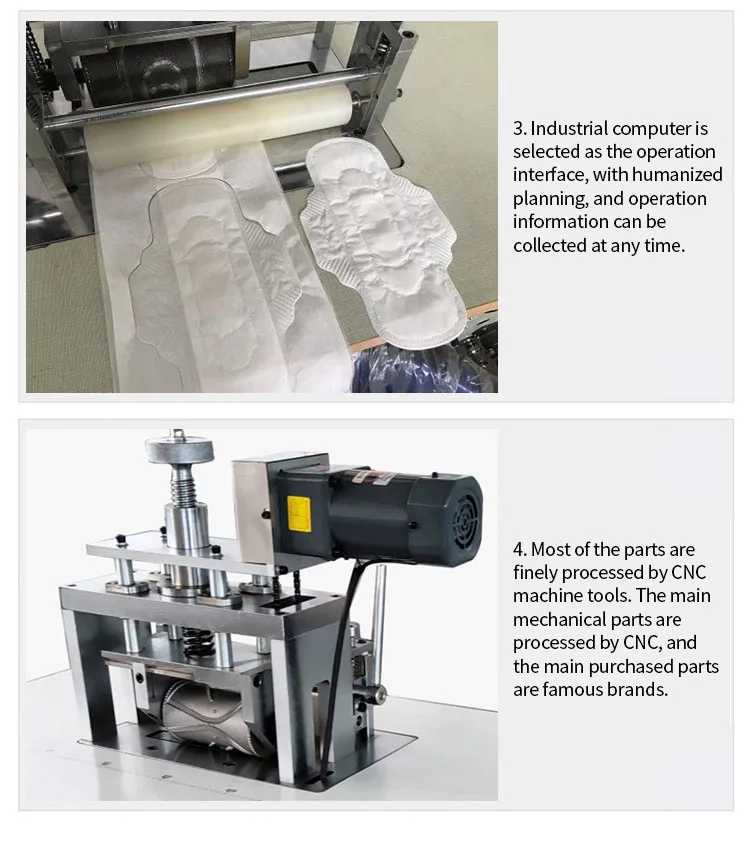 3. Industrial computer is selected as the operation interface, with humanized planning, and operation information can be collected at any time.

4. Most of the parts are finely processed by CNC machine tools. The main mechanical parts are processed by CNC, and the main purchased parts are famous brands.