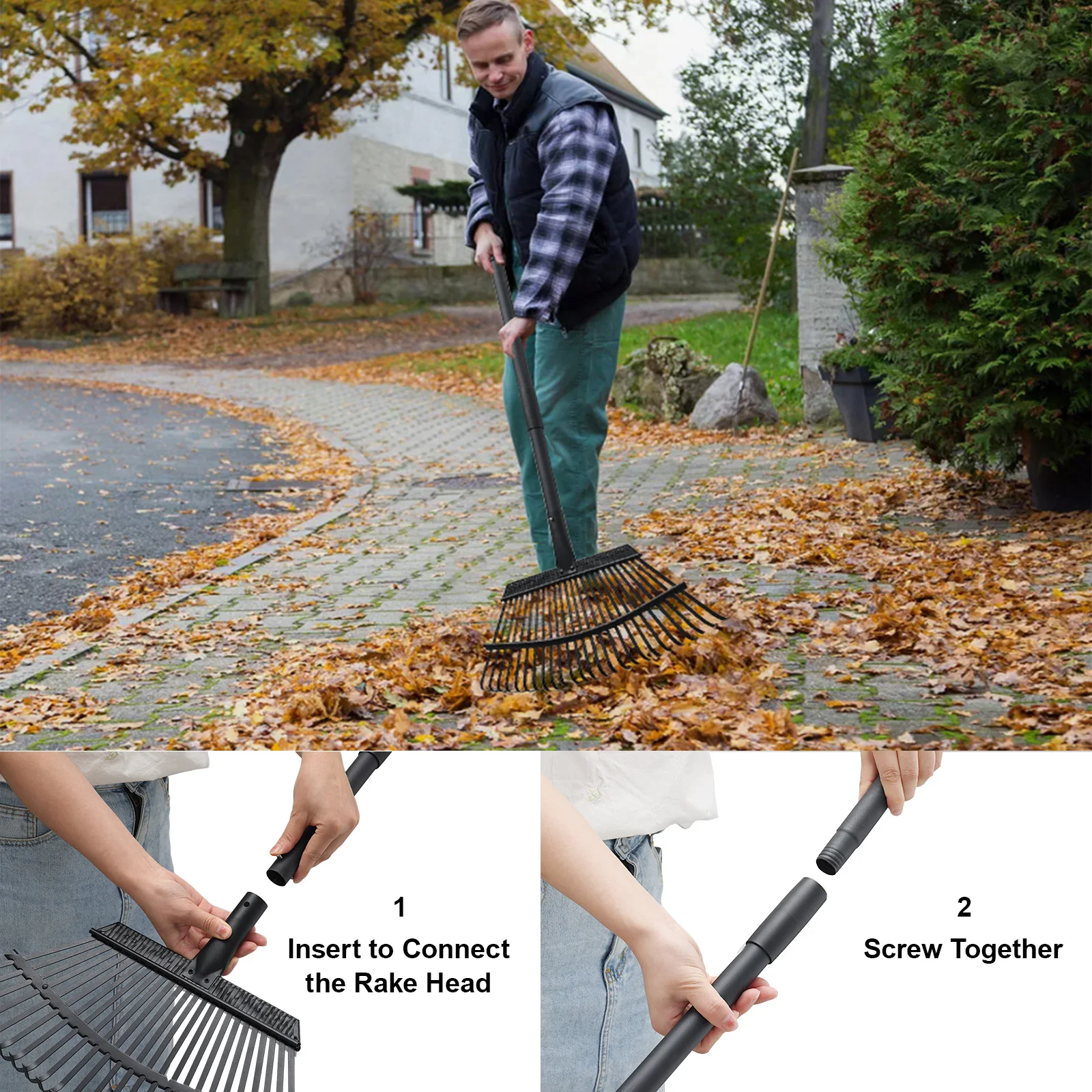 1
Insert to Connect the Rake Head

2
Screw Together