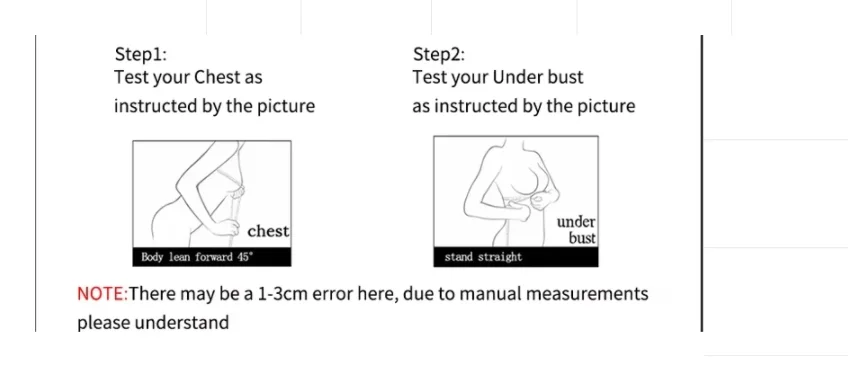 Step1:
Test your Chest as instructed by the picture

chest
Body lean forward 45°

Step2:
Test your Under bust as instructed by the picture

under bust
stand straight

NOTE:There may be a 1-3cm error here, due to manual measurements please understand