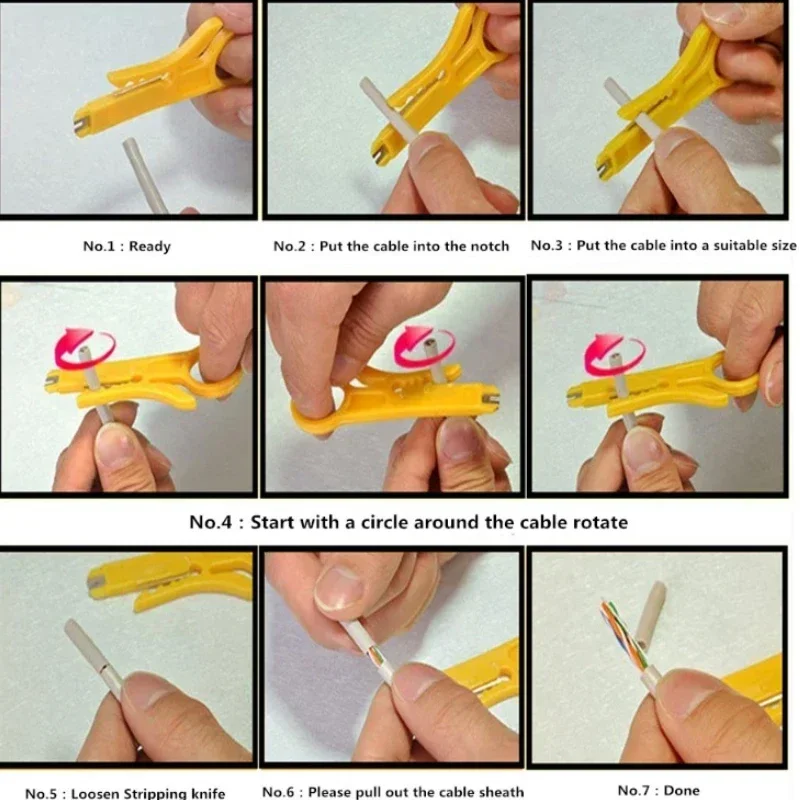 No.1 : Ready

No.2 : Put the cable into the notch

No.3 : Put the cable into a suitable size

No.4 : Start with a circle around the cable rotate

No.5 : Loosen Stripping knife

No.6 : Please pull out the cable sheath

No.7 : Done