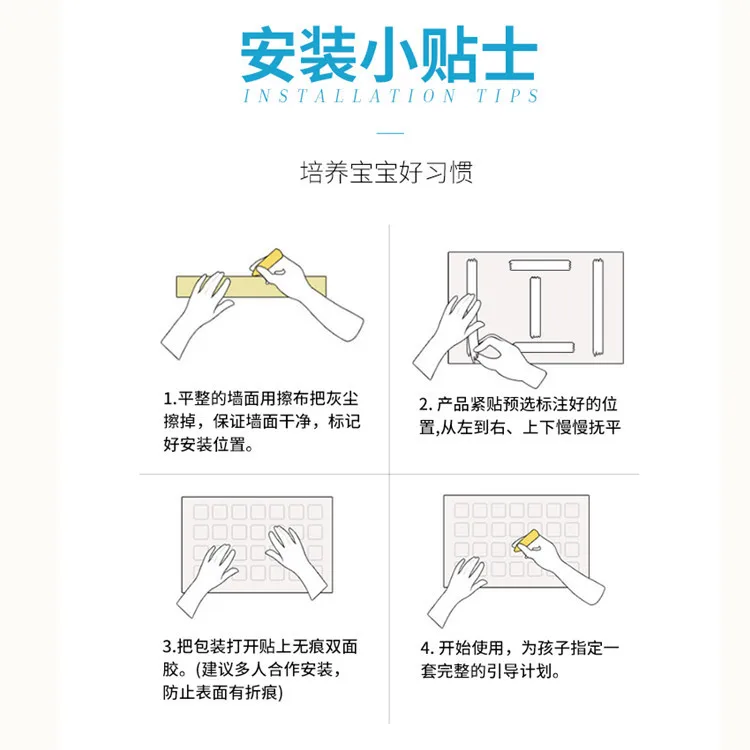 安装小贴士
INSTALLATION TIPS

培养宝宝好习惯

1.平整的墙面用擦布把灰尘擦掉，保证墙面干净，标记好安装位置。

2. 产品紧贴预选标注好的位置,从左到右、上下慢慢抚平

3.把包装打开贴上无痕双面胶。(建议多人合作安装，防止表面有折痕)

4. 开始使用，为孩子指定一套完整的引导计划。