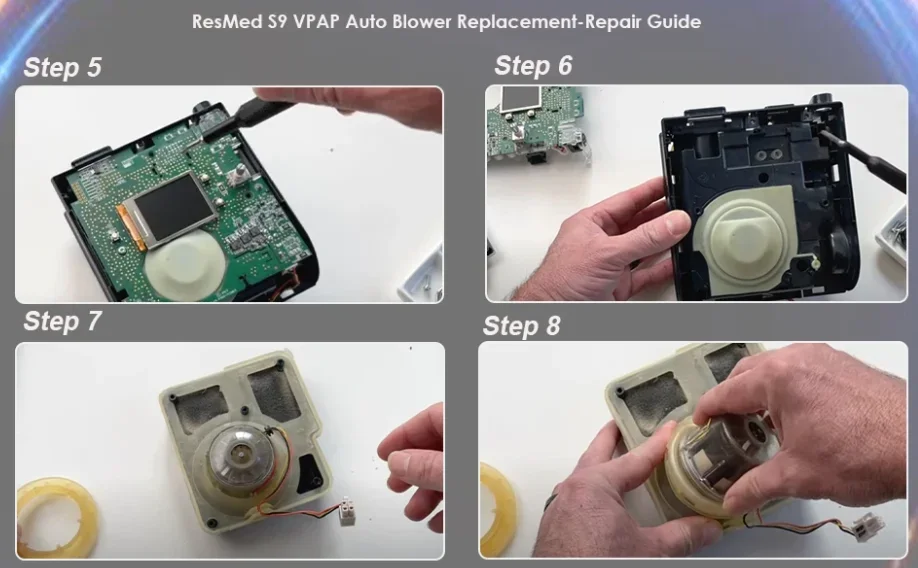 ResMed S9 VPAP Auto Blower Replacement-Repair Guide

Step 5

Step 6

Step 7

Step 8