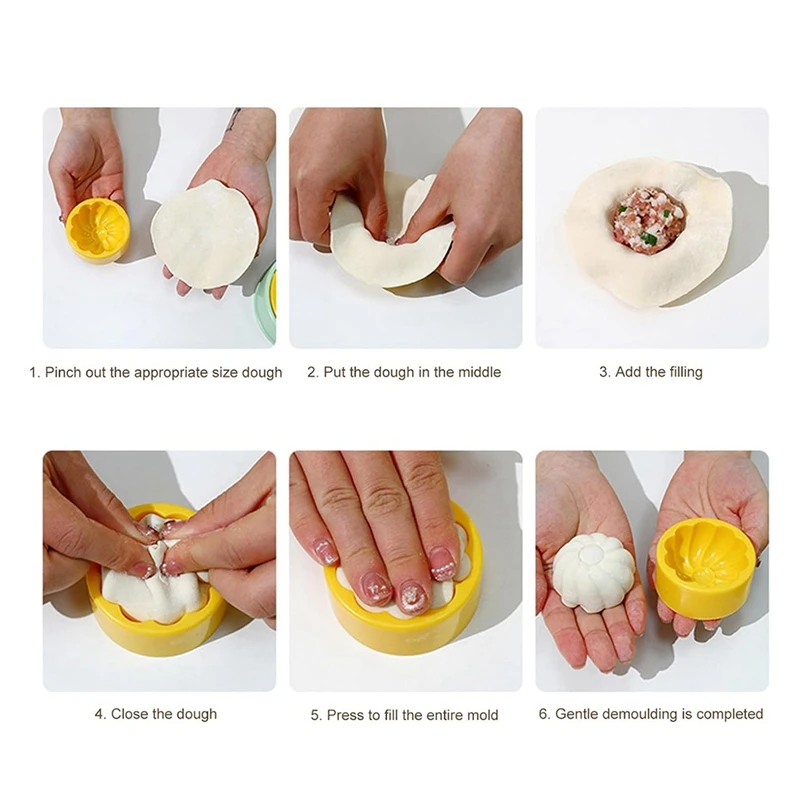 1. Pinch out the appropriate size dough

2. Put the dough in the middle

3. Add the filling

4. Close the dough

5. Press to fill the entire mold

6. Gentle demoulding is completed