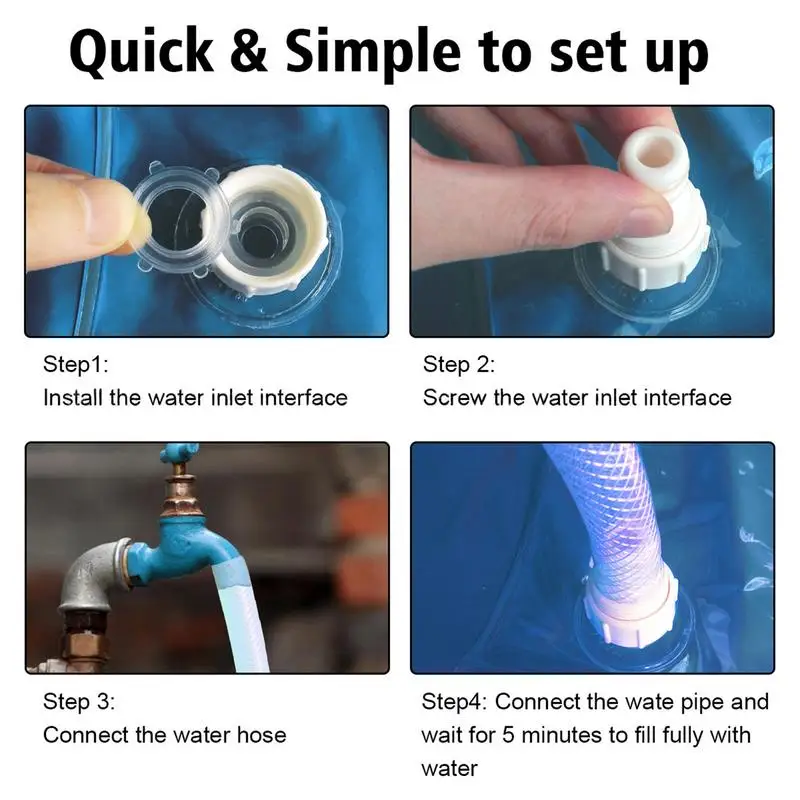 Quick & Simple to set up

Step1:
Install the water inlet interface

Step 2:
Screw the water inlet interface

Step 3:
Connect the water hose

Step4: Connect the wate pipe and wait for 5 minutes to fill fully with water