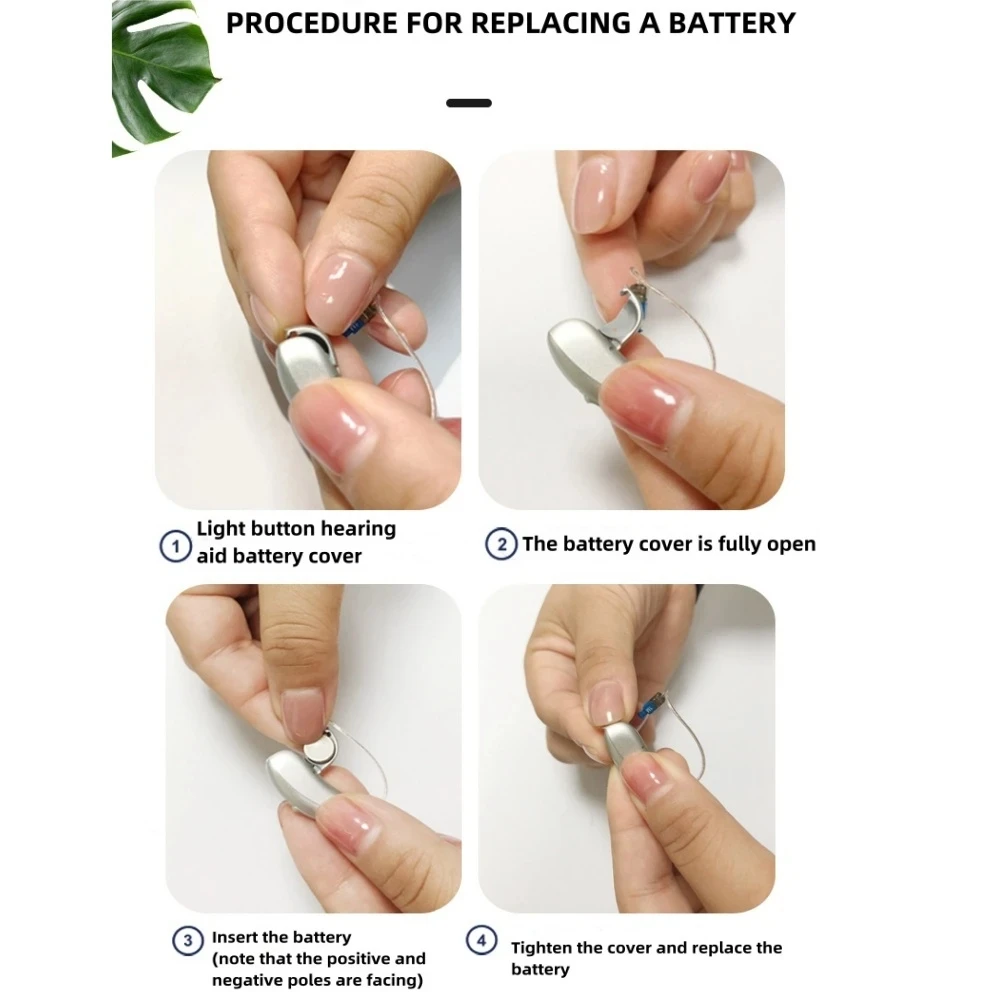 PROCEDURE FOR REPLACING A BATTERY

1 Light button hearing aid battery cover

2 The battery cover is fully open

3 Insert the battery (note that the positive and negative poles are facing)

4 Tighten the cover and replace the battery