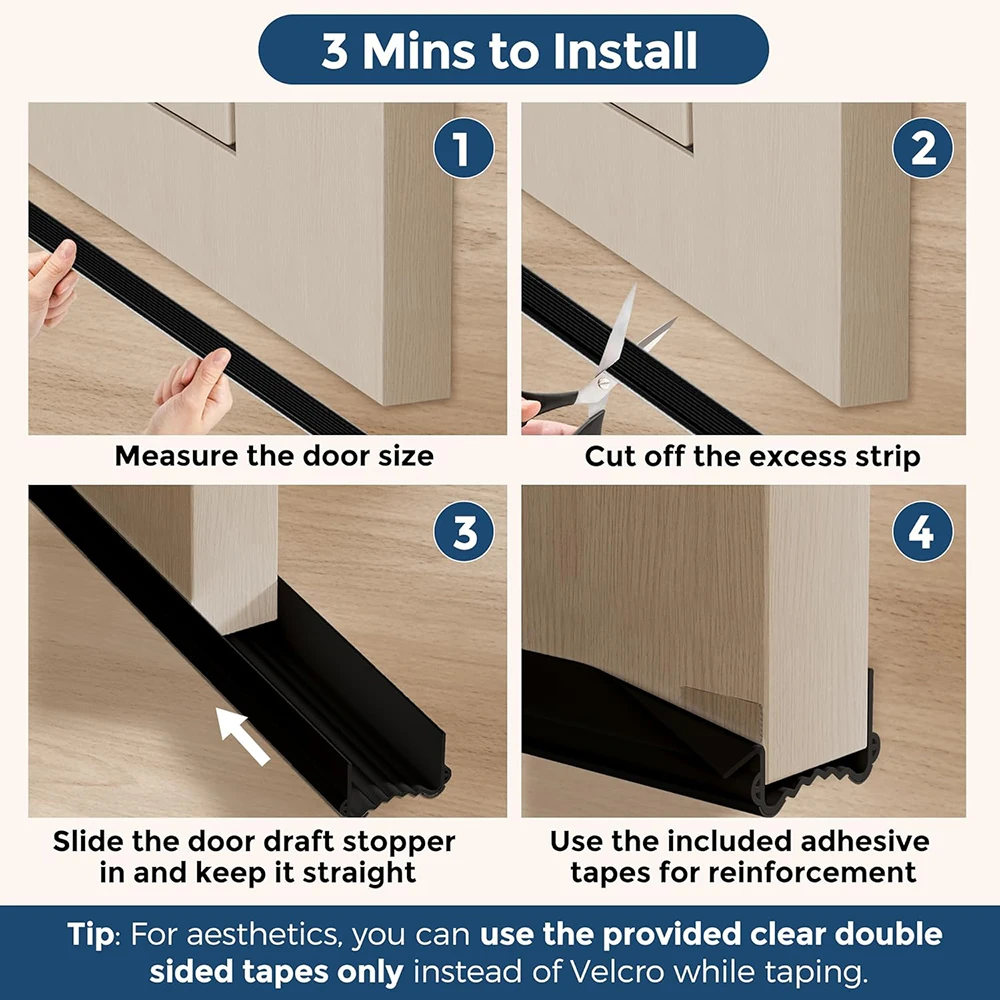 3 Mins to Install

1

Measure the door size

2

Cut off the excess strip

3

Slide the door draft stopper in and keep it straight

4

Use the included adhesive tapes for reinforcement

Tip: For aesthetics, you can use the provided clear double sided tapes only instead of Velcro while taping.