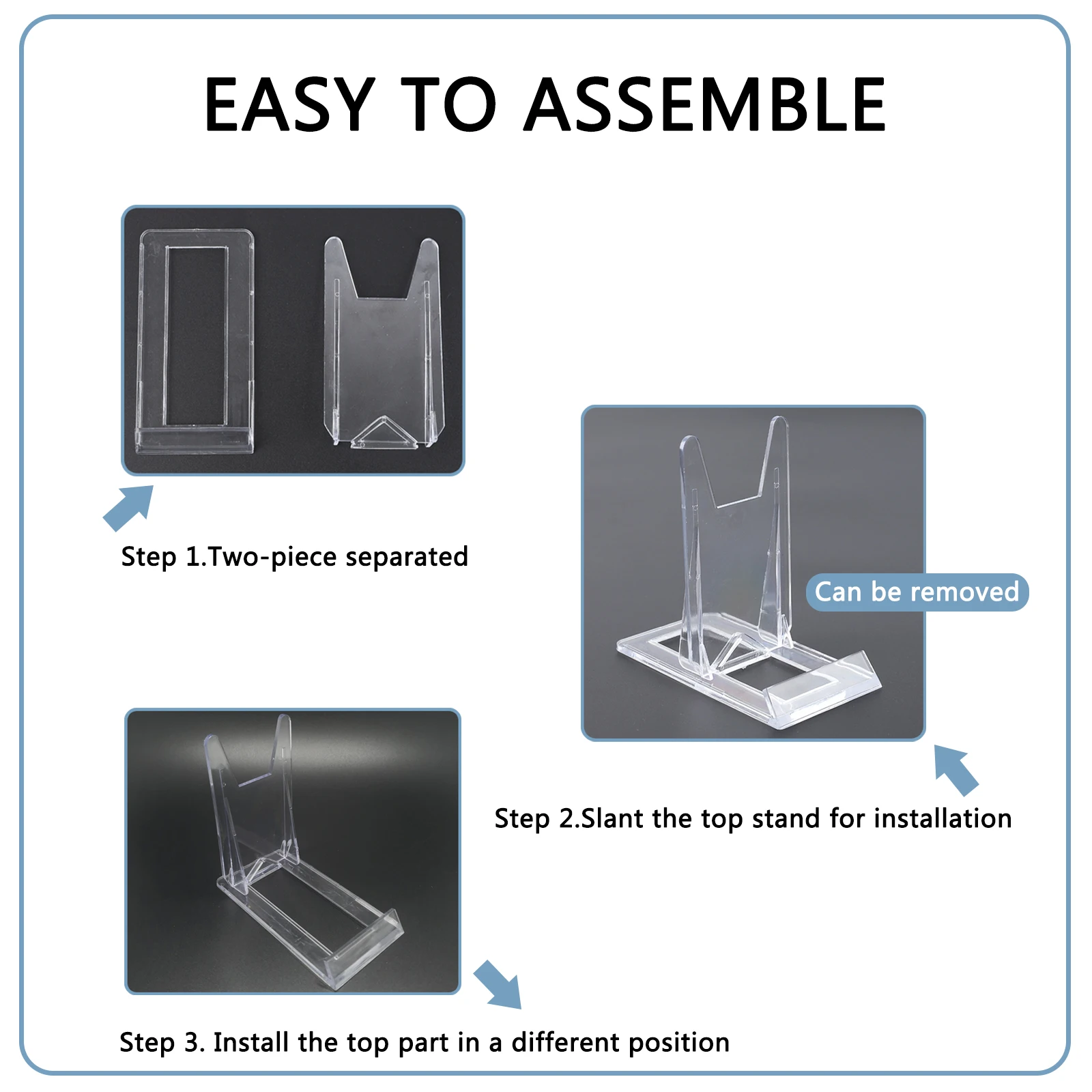 EASY TO ASSEMBLE

Step 1.Two-piece separated

Can be removed

Step 2.Slant the top stand for installation

Step 3. Install the top part in a different position