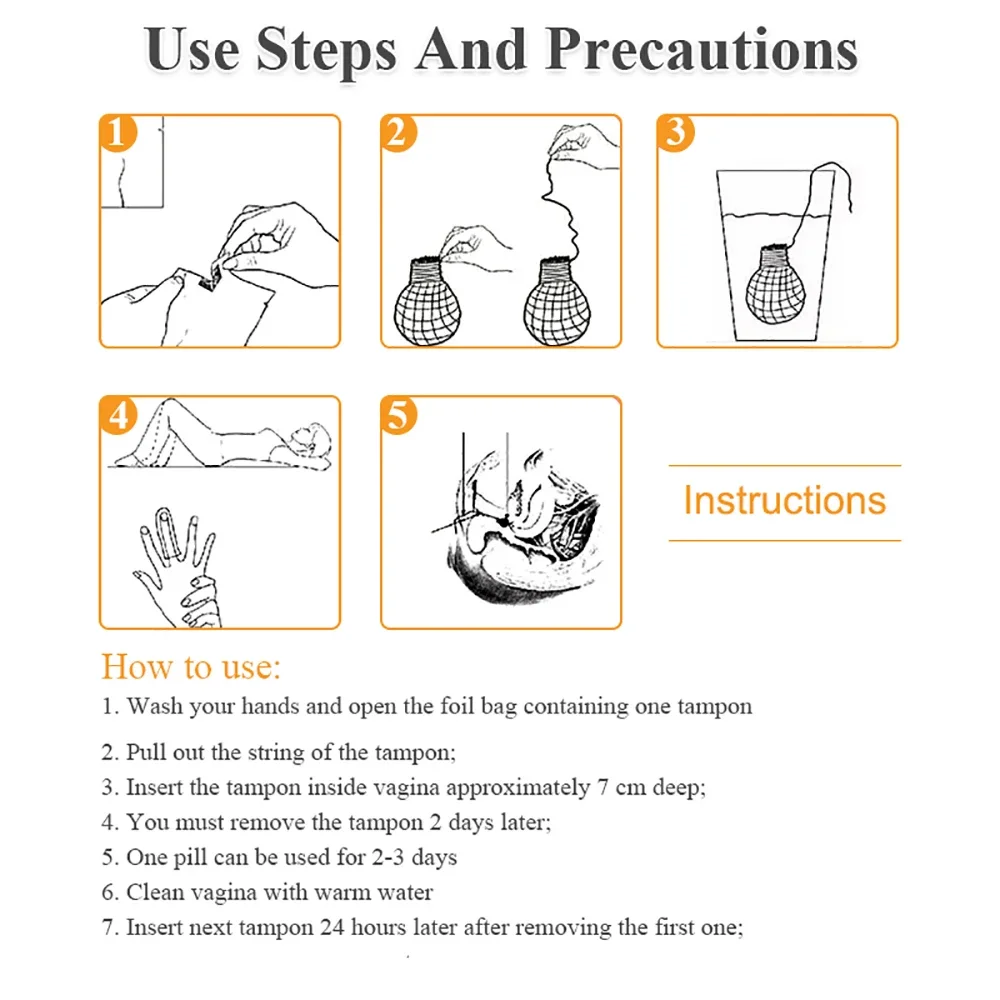 Use Steps And Precautions

1

2

3

4

5

Instructions

How to use:

1. Wash your hands and open the foil bag containing one tampon

2. Pull out the string of the tampon;

3. Insert the tampon inside vagina approximately 7 cm deep;

4. You must remove the tampon 2 days later;

5. One pill can be used for 2-3 days

6. Clean vagina with warm water

7. Insert next tampon 24 hours later after removing the first one;