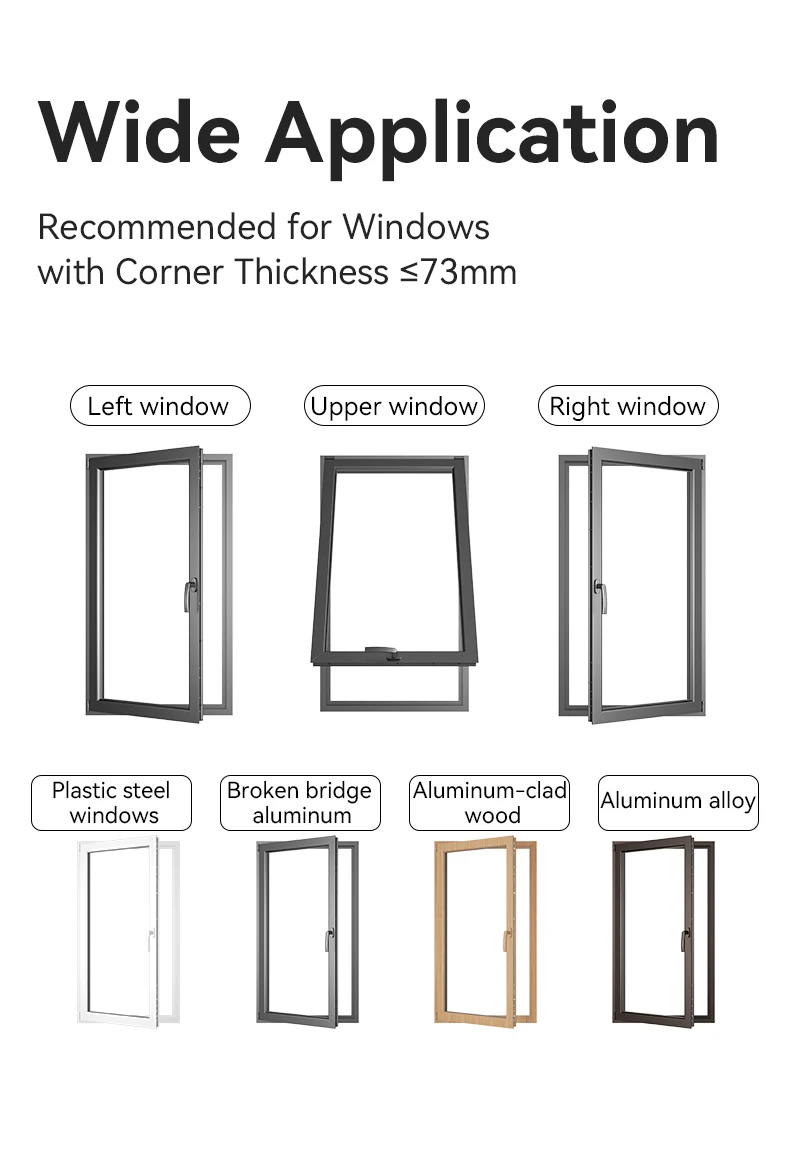 Wide Application

Recommended for Windows with Corner Thickness ≤73mm

Left window

Upper window

Right window

Plastic steel windows

Broken bridge aluminum

Aluminum-clad wood

Aluminum alloy