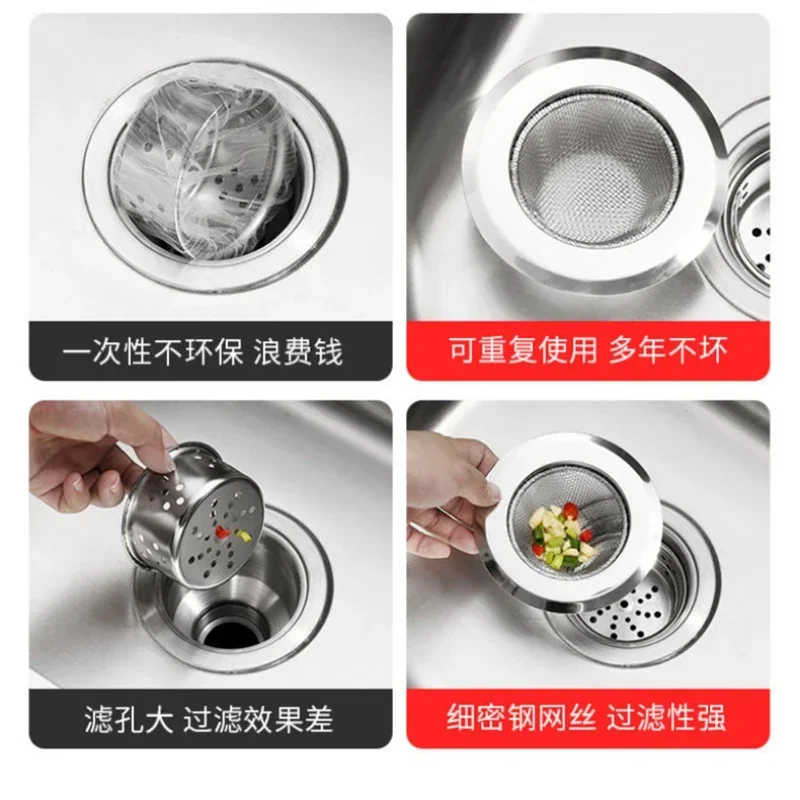 一次性不环保 浪费钱

可重复使用 多年不坏

滤孔大 过滤效果差

细密钢网丝 过滤性强