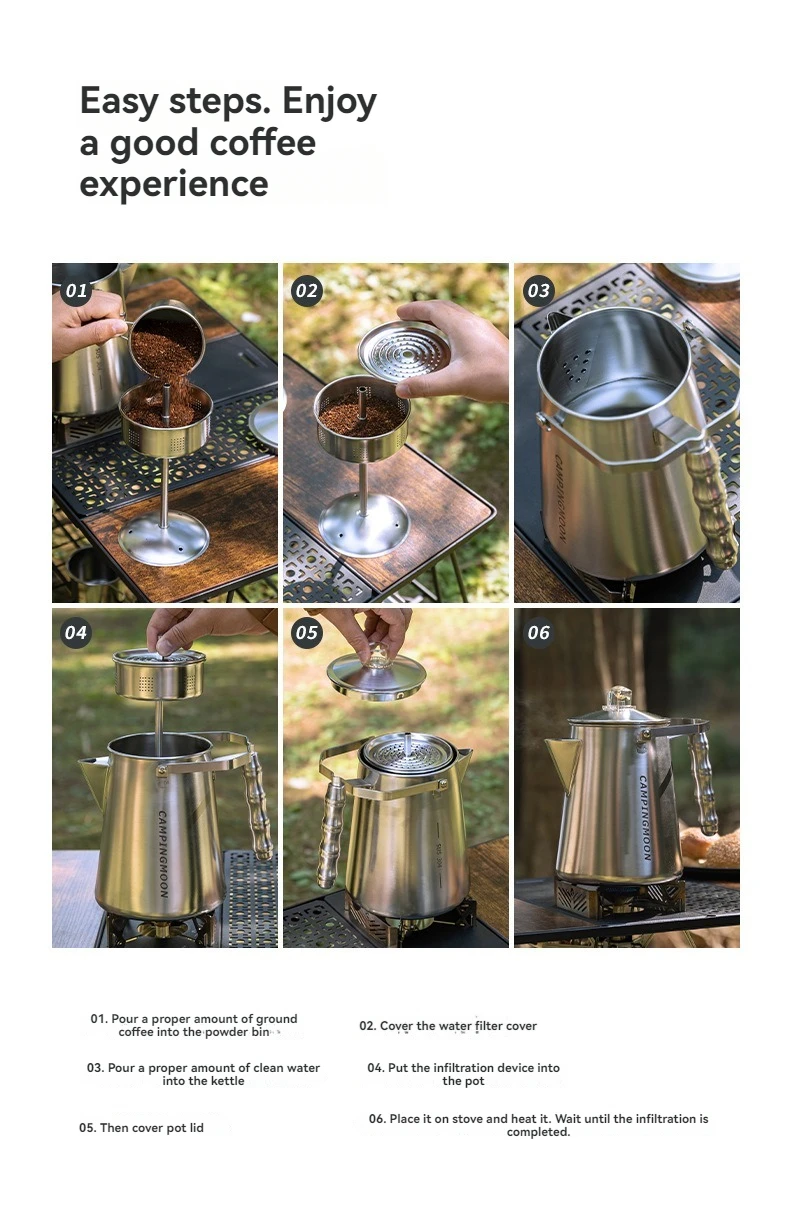 Easy steps. Enjoy a good coffee experience

01

02

03

CAMPINGMOON

04

CAMPINGMOON

05

06

CAMPINGMOON

01. Pour a proper amount of ground coffee into the powder bin

02. Cover the water filter cover

03. Pour a proper amount of clean water into the kettle

04. Put the infiltration device into the pot

05. Then cover pot lid

06. Place it on stove and heat it. Wait until the infiltration is completed.