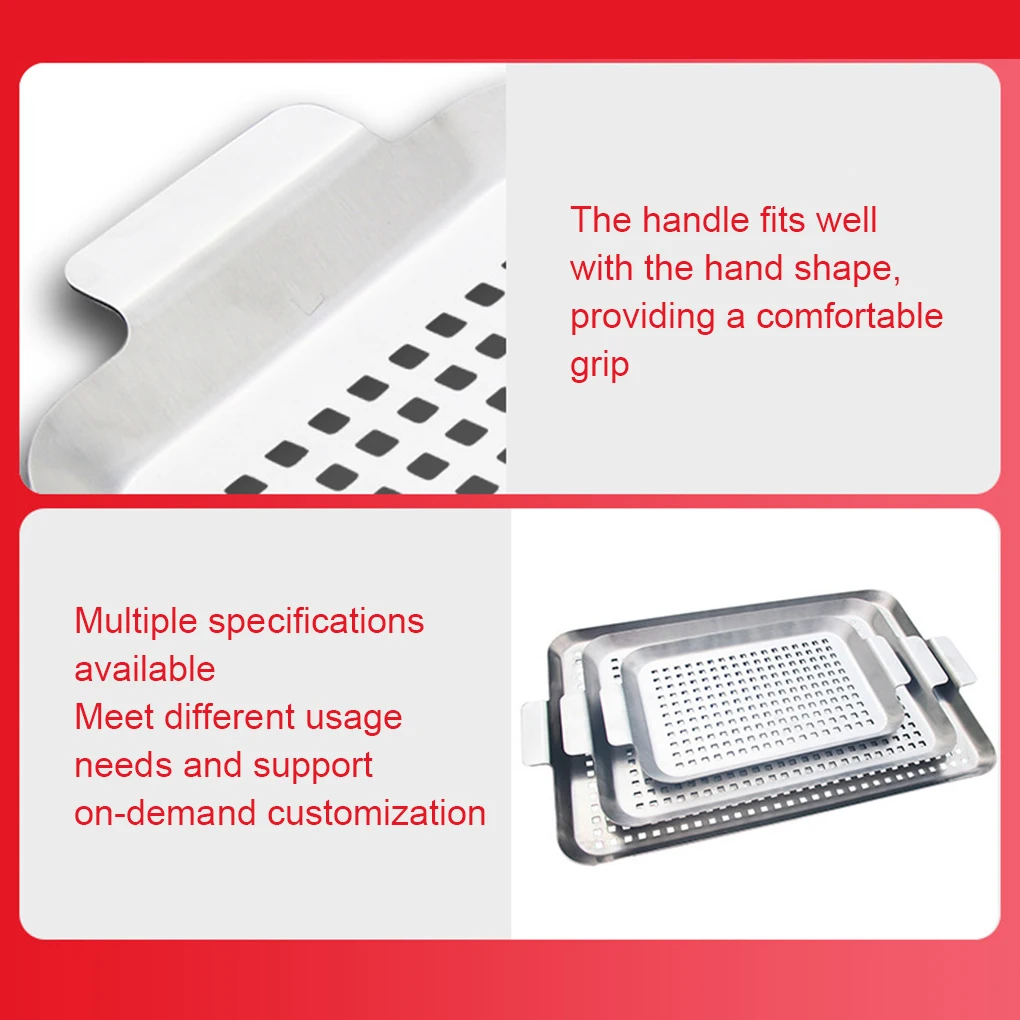 The handle fits well with the hand shape, providing a comfortable grip

Multiple specifications available
Meet different usage needs and support on-demand customization