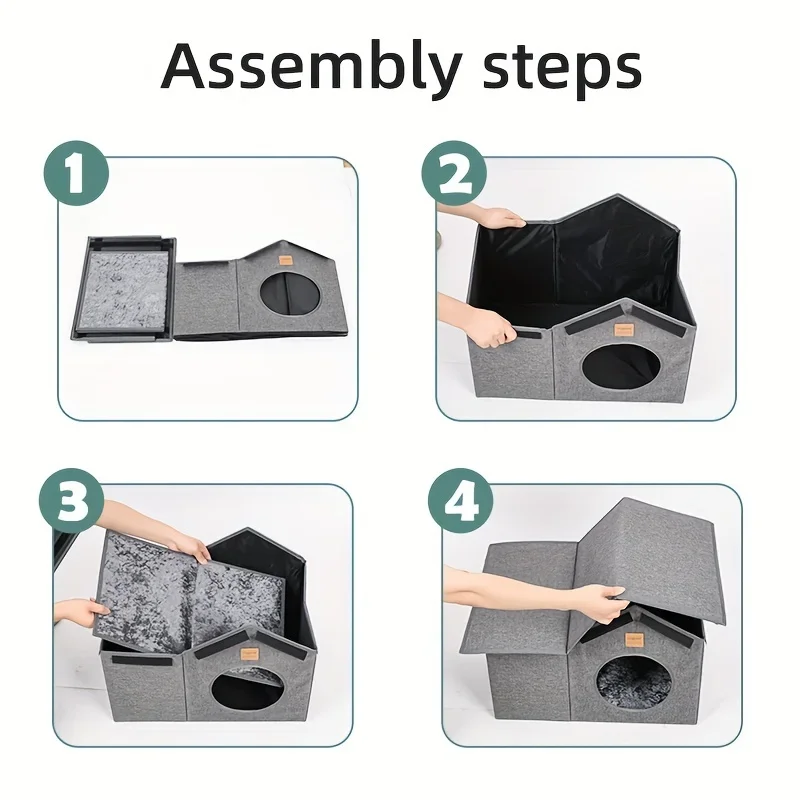 Assembly steps

1

2

3

4