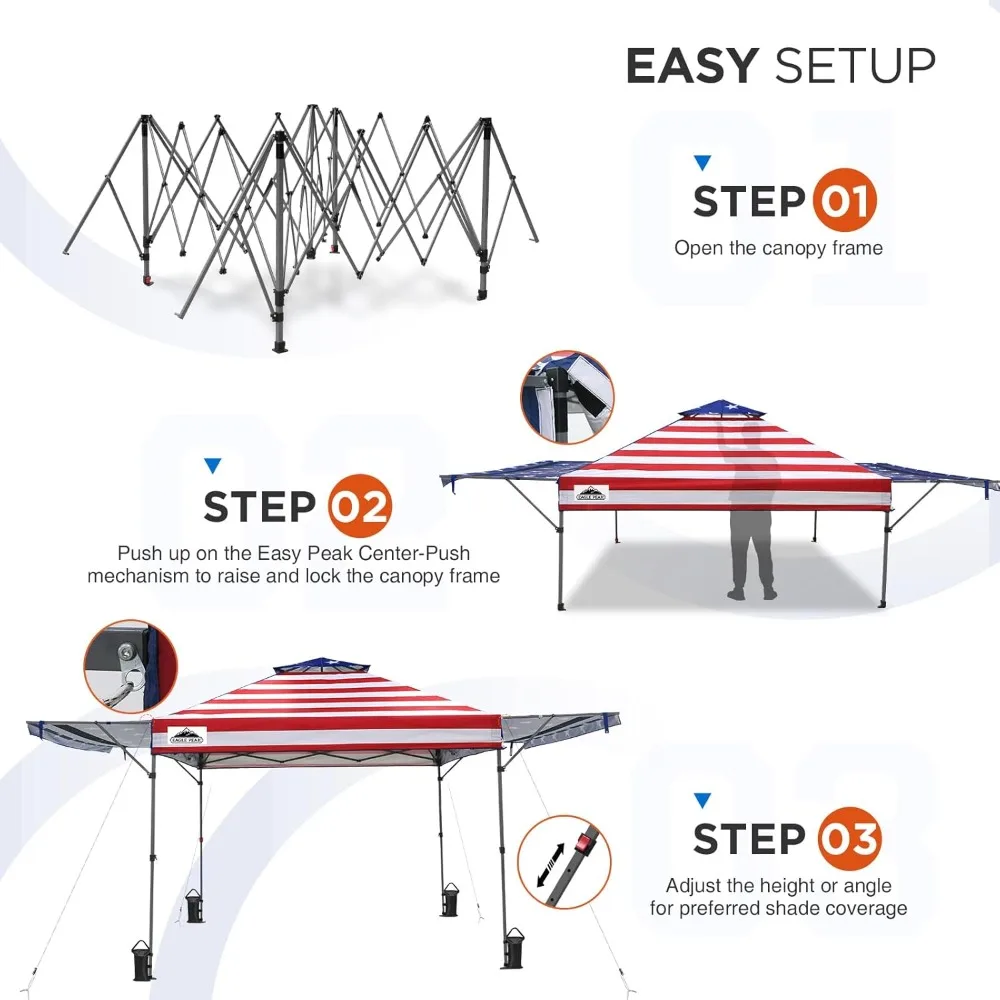 EASY SETUP

STEP 01
Open the canopy frame

STEP 02
Push up on the Easy Peak Center-Push mechanism to raise and lock the canopy frame

EAGLE PEAK

EAGLE PEAK

STEP 03
Adjust the height or angle for preferred shade coverage