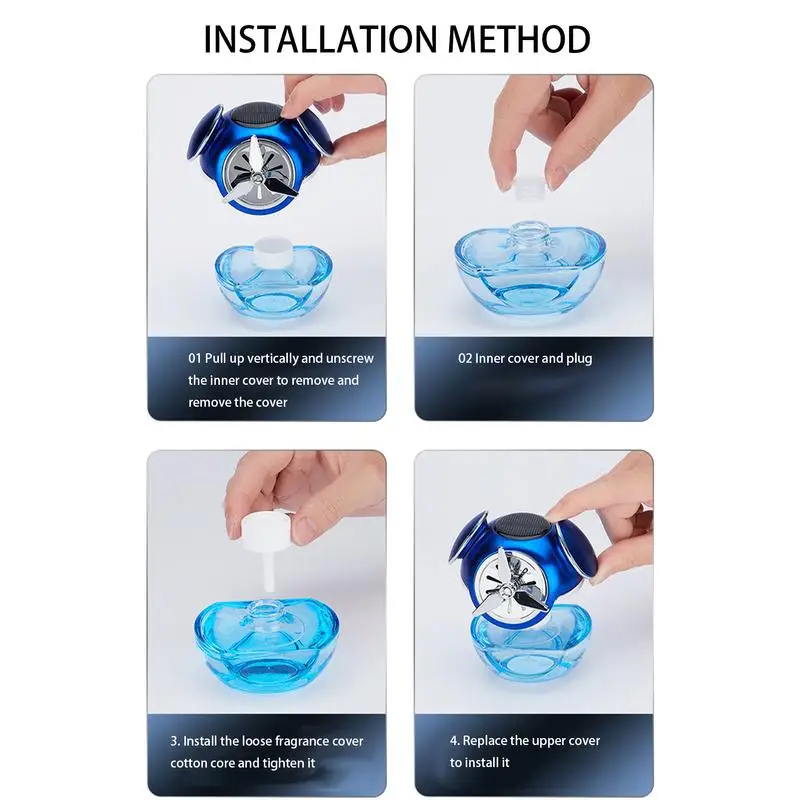 INSTALLATION METHOD

01 Pull up vertically and unscrew the inner cover to remove and remove the cover

02 Inner cover and plug

3. Install the loose fragrance cover cotton core and tighten it

4. Replace the upper cover to install it