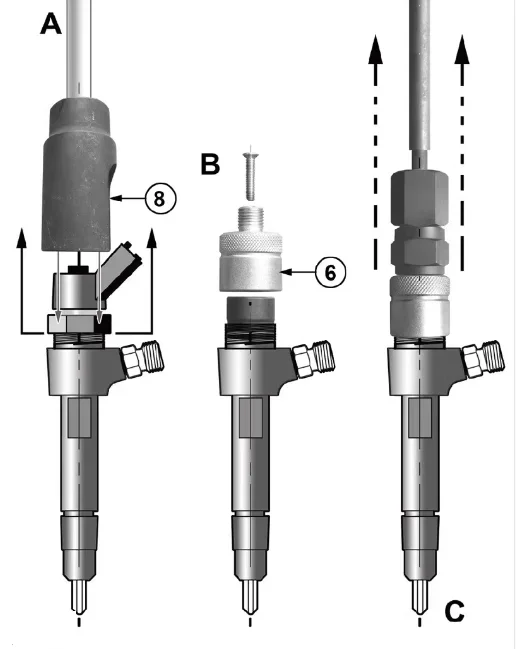 A
8
B
6
C