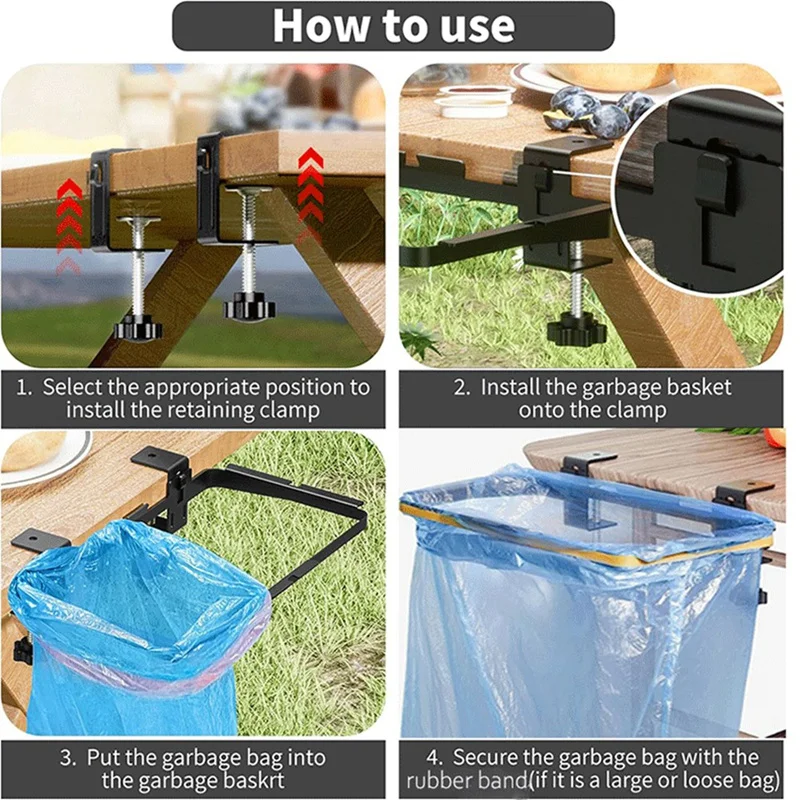 How to use

1. Select the appropriate position to install the retaining clamp

2. Install the garbage basket onto the clamp

3. Put the garbage bag into the garbage baskrt

4. Secure the garbage bag with the rubber band(if it is a large or loose bag)