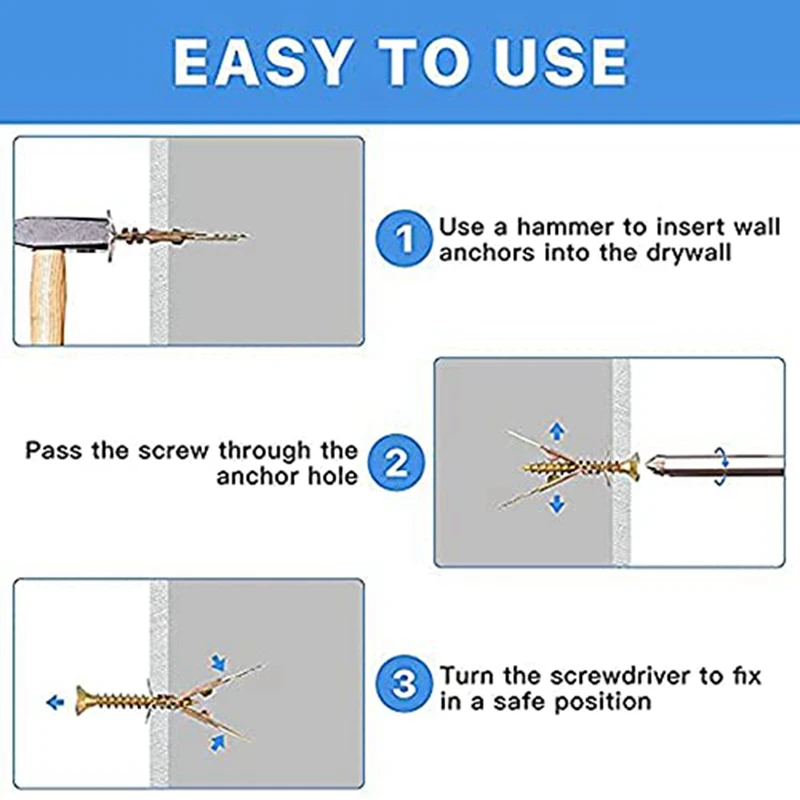 EASY TO USE

1 Use a hammer to insert wall anchors into the drywall

Pass the screw through the anchor hole 2

3 Turn the screwdriver to fix in a safe position